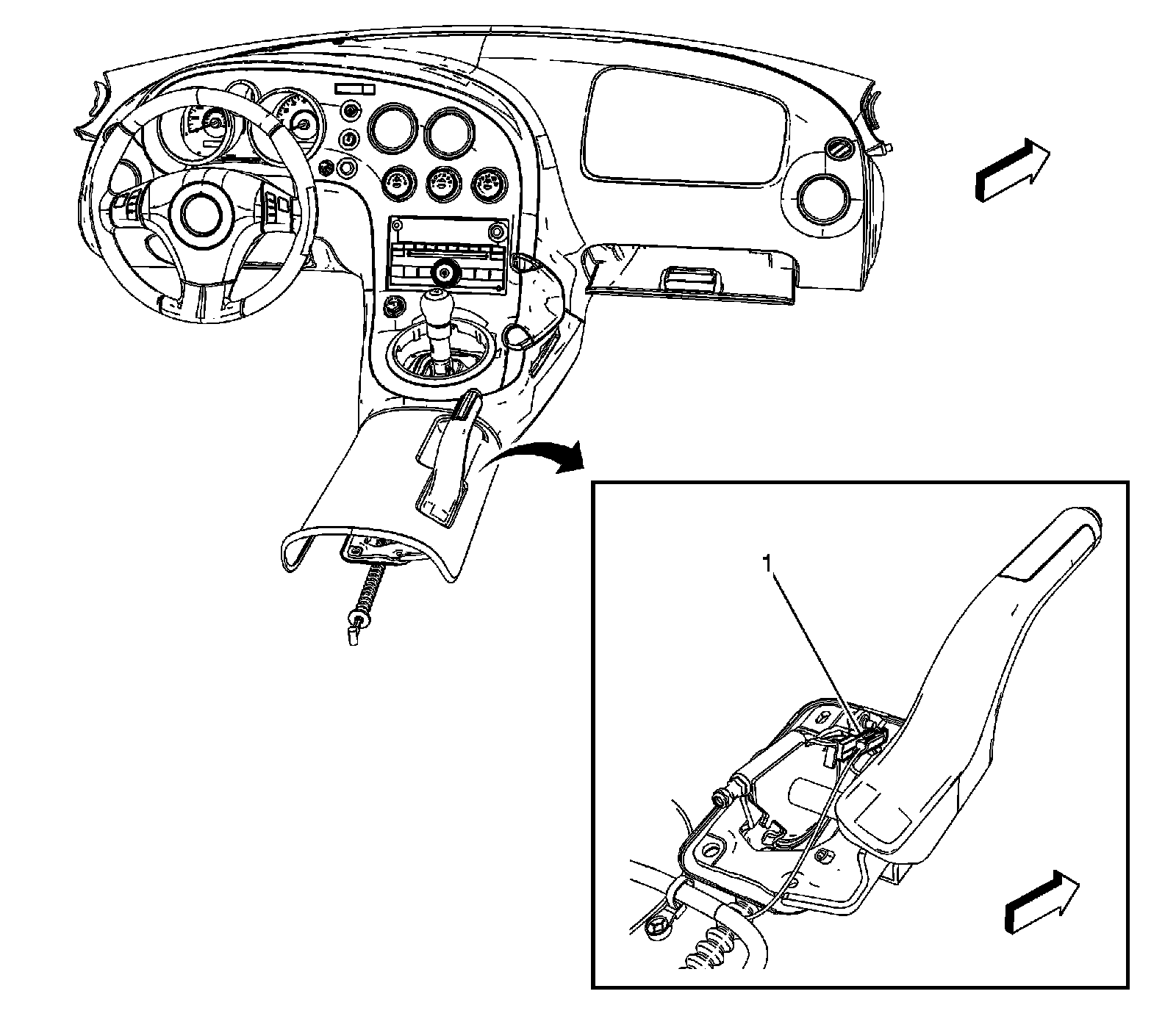 1