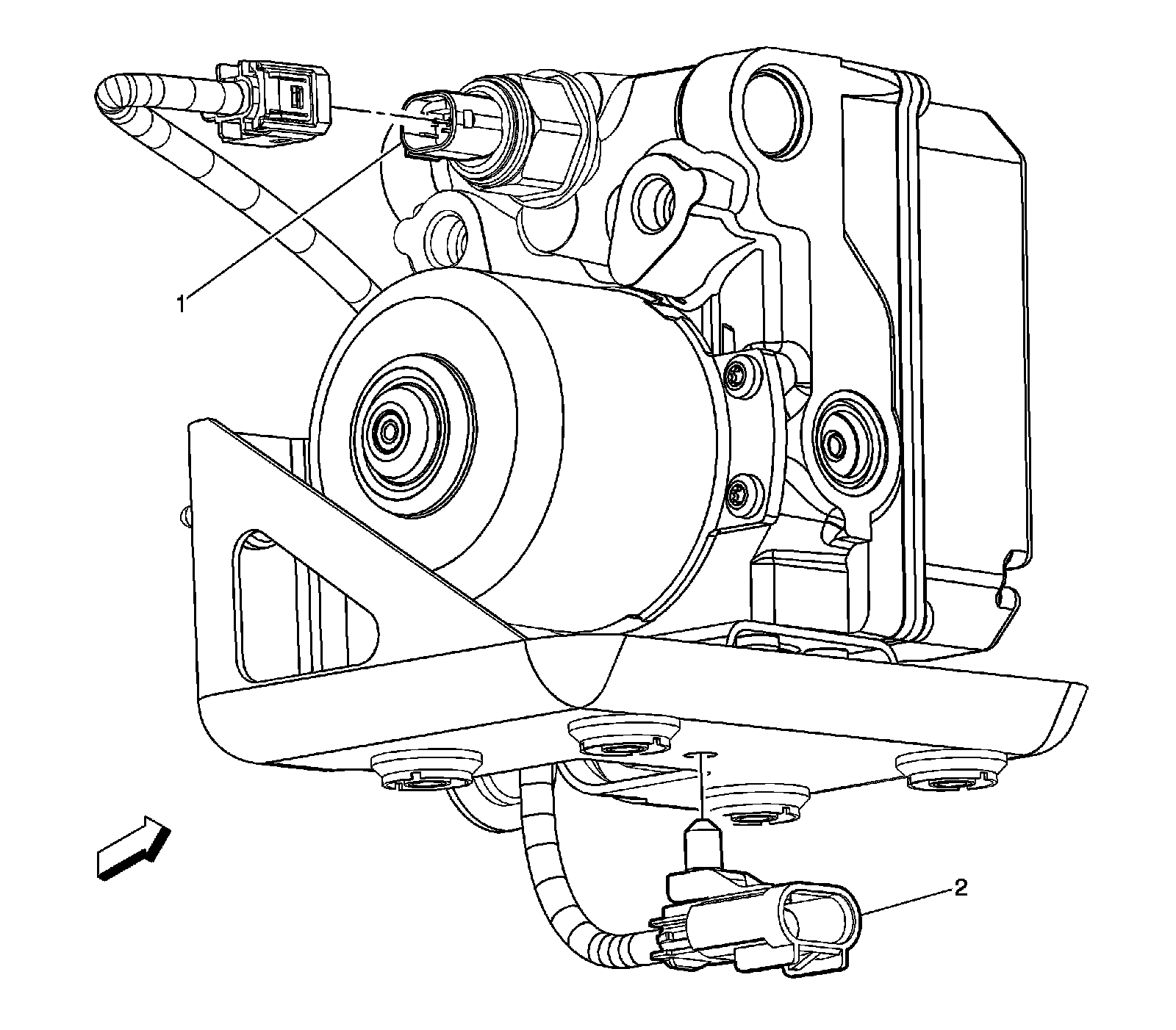 1

2