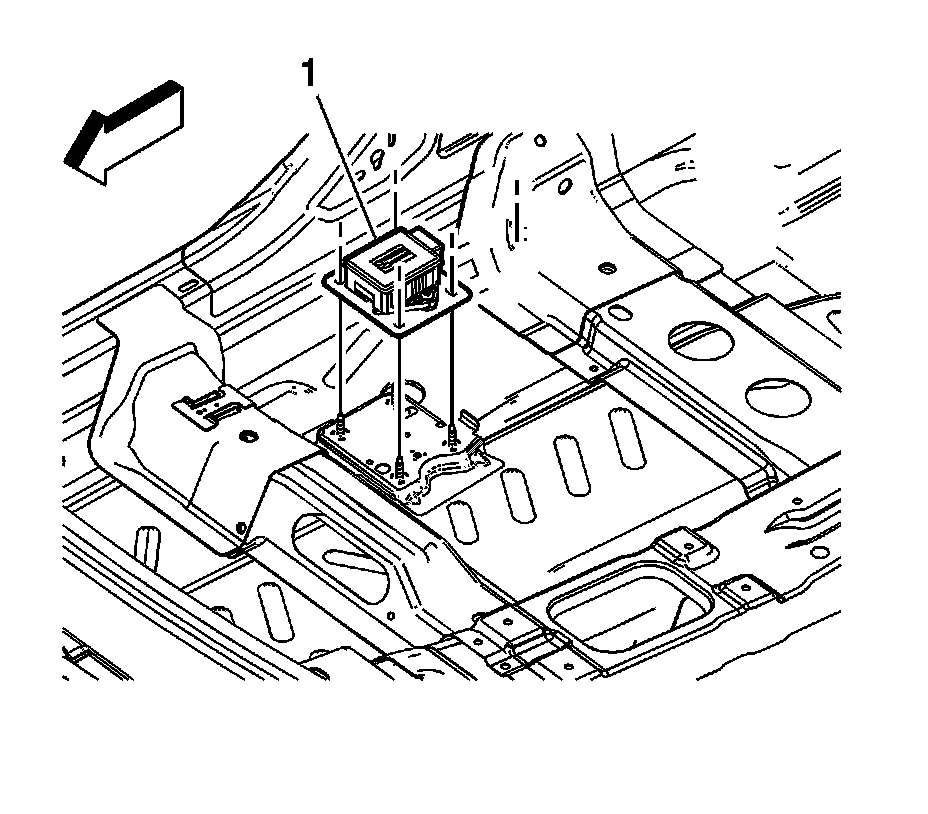 1