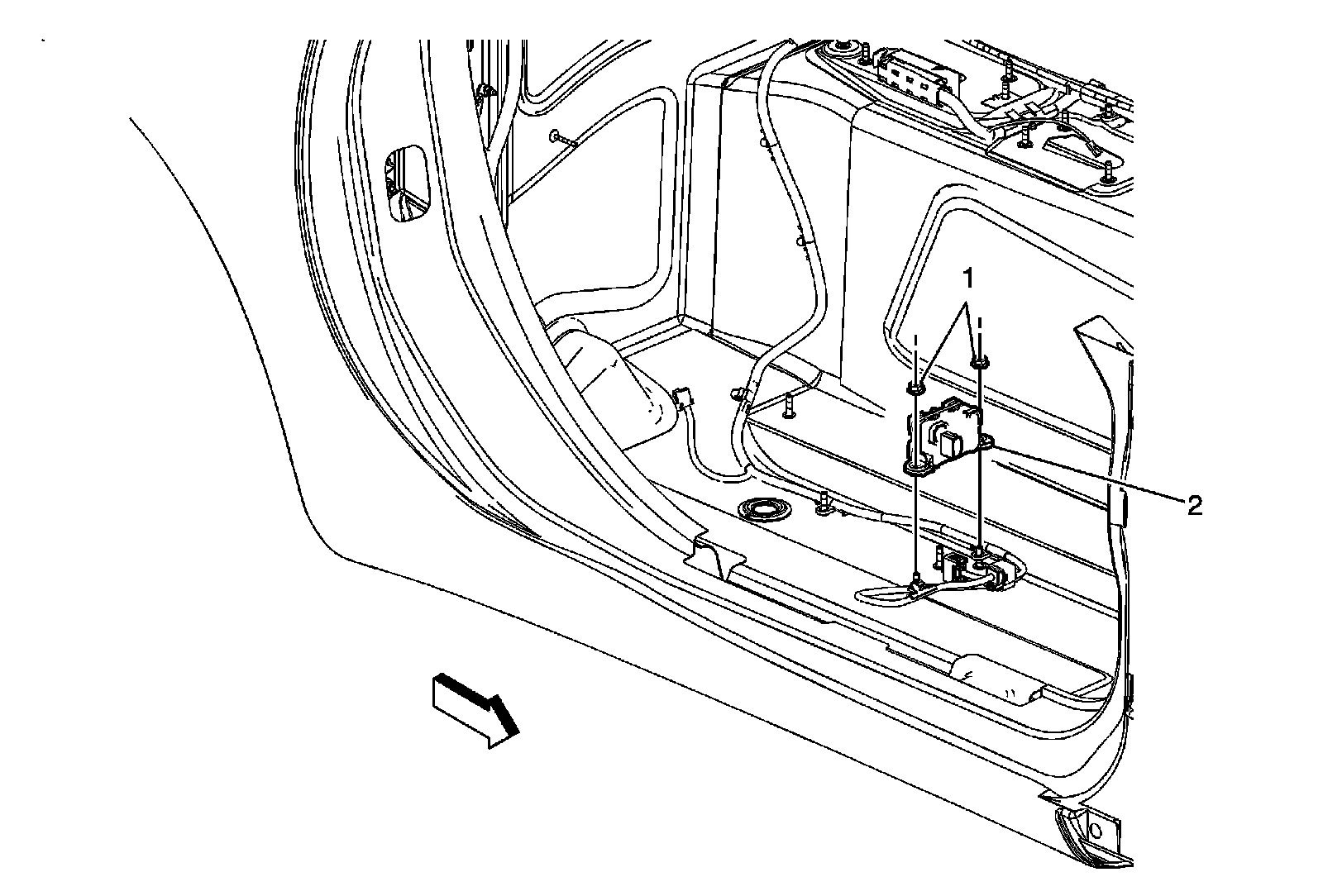 1

2