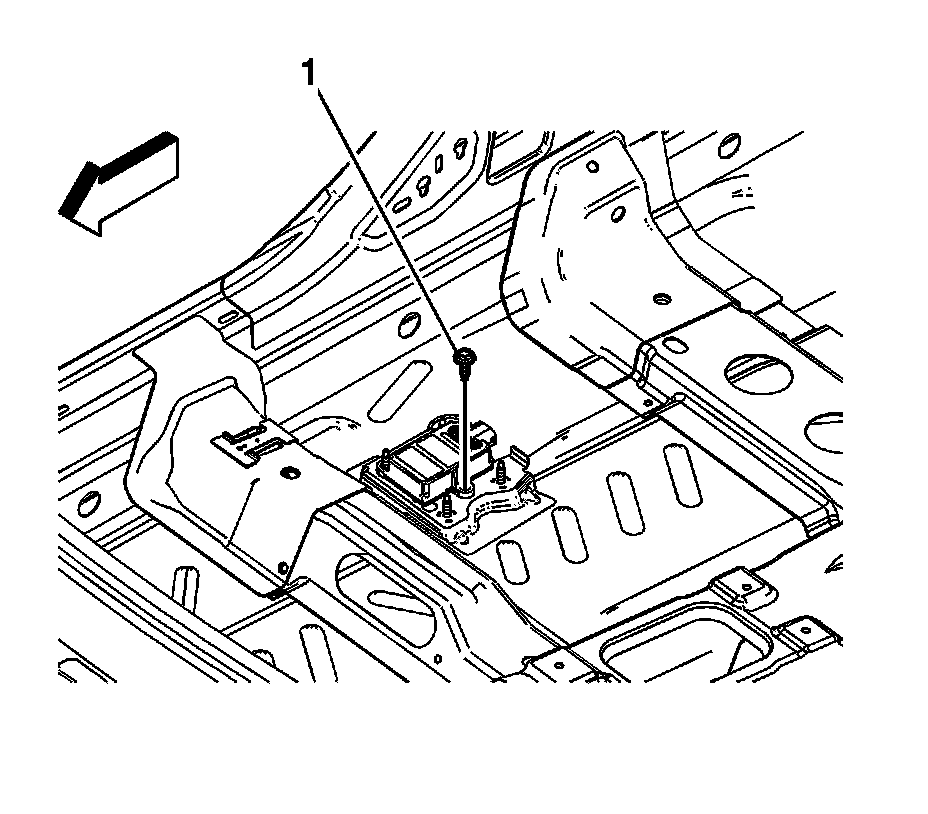 1