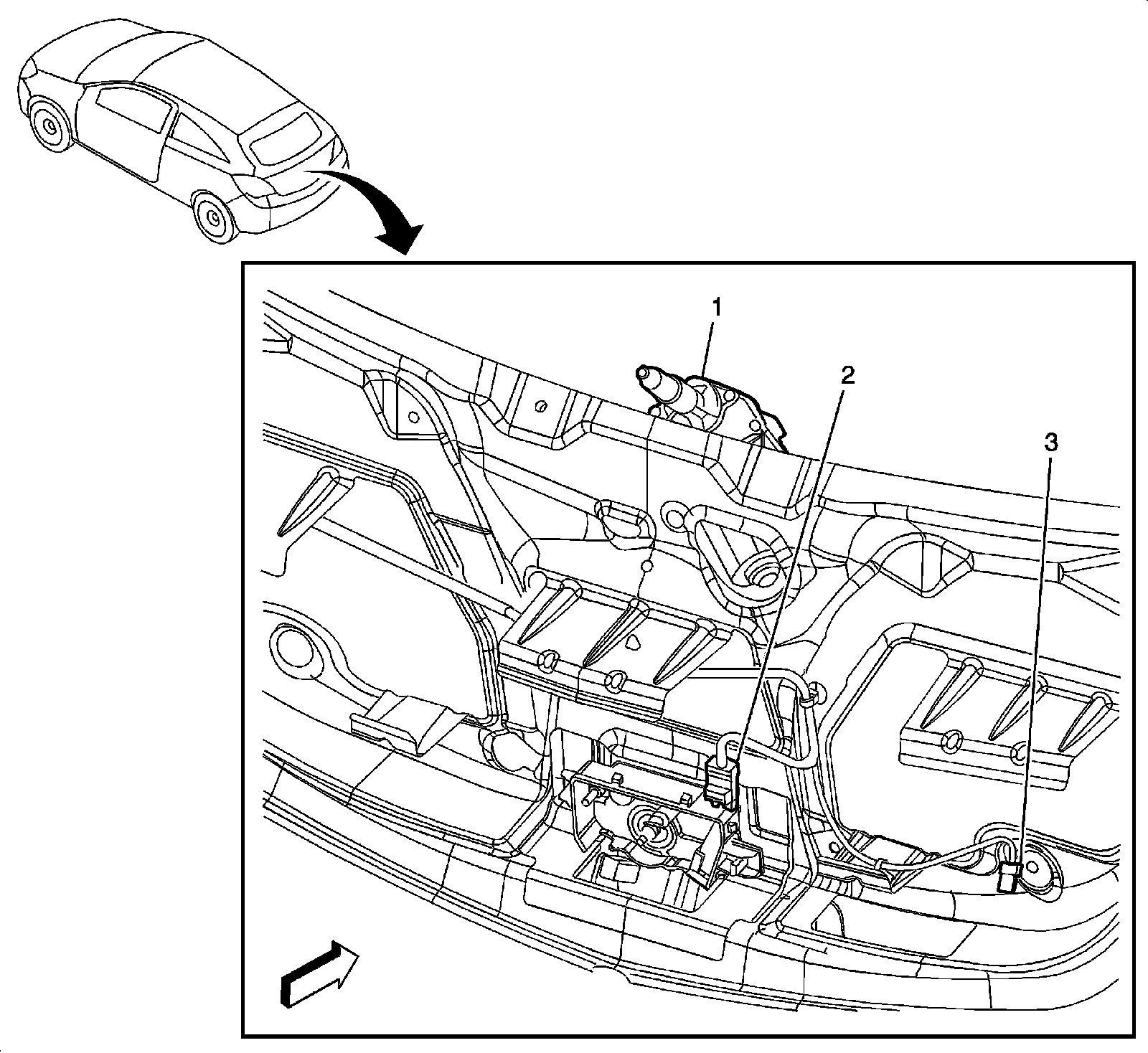 1
2
3