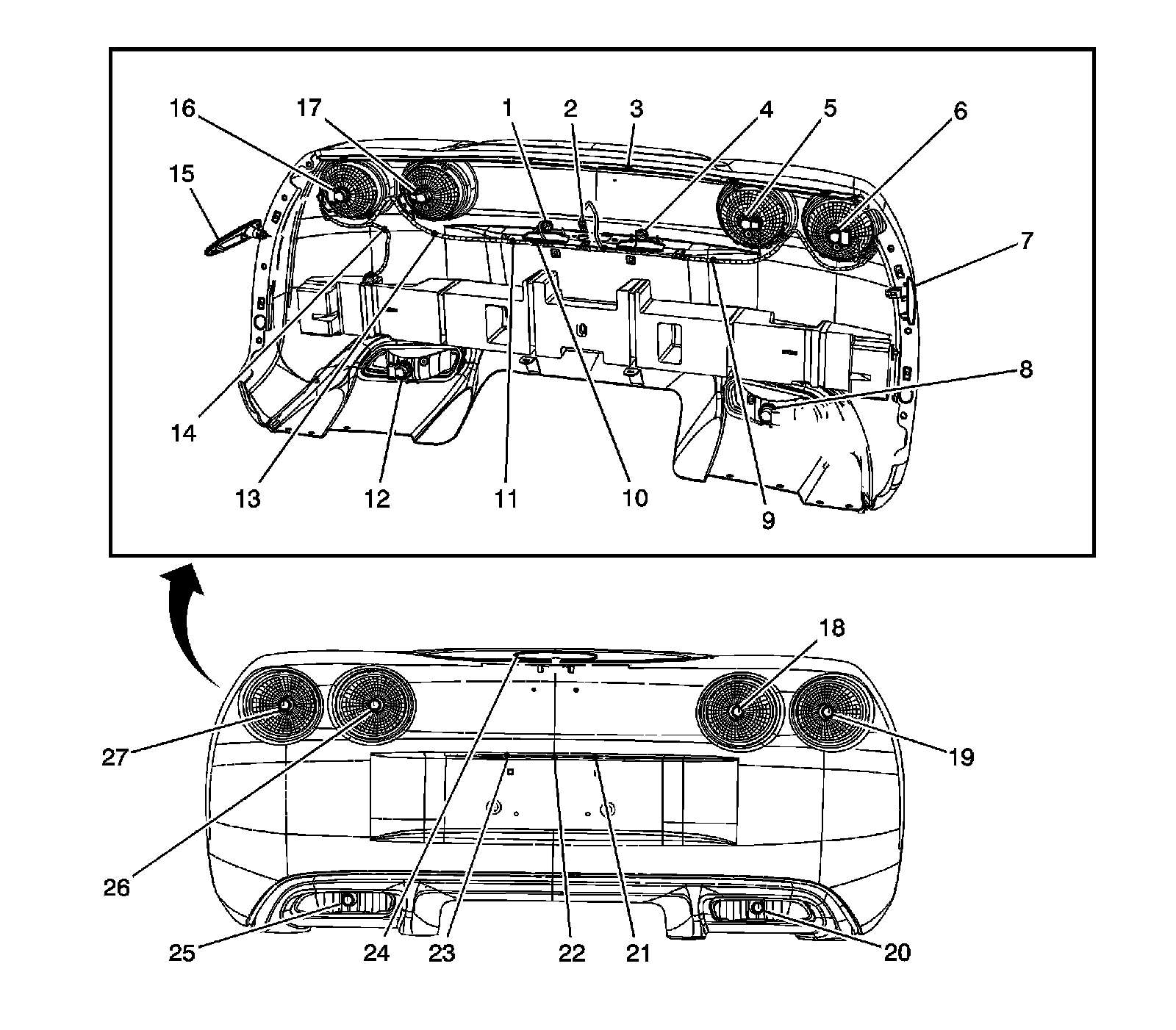 16
17
1
2
3
4
5
6
15
7
8
14
13
12
11
10
9
18
27
19
26
25
24
23
22
21
20