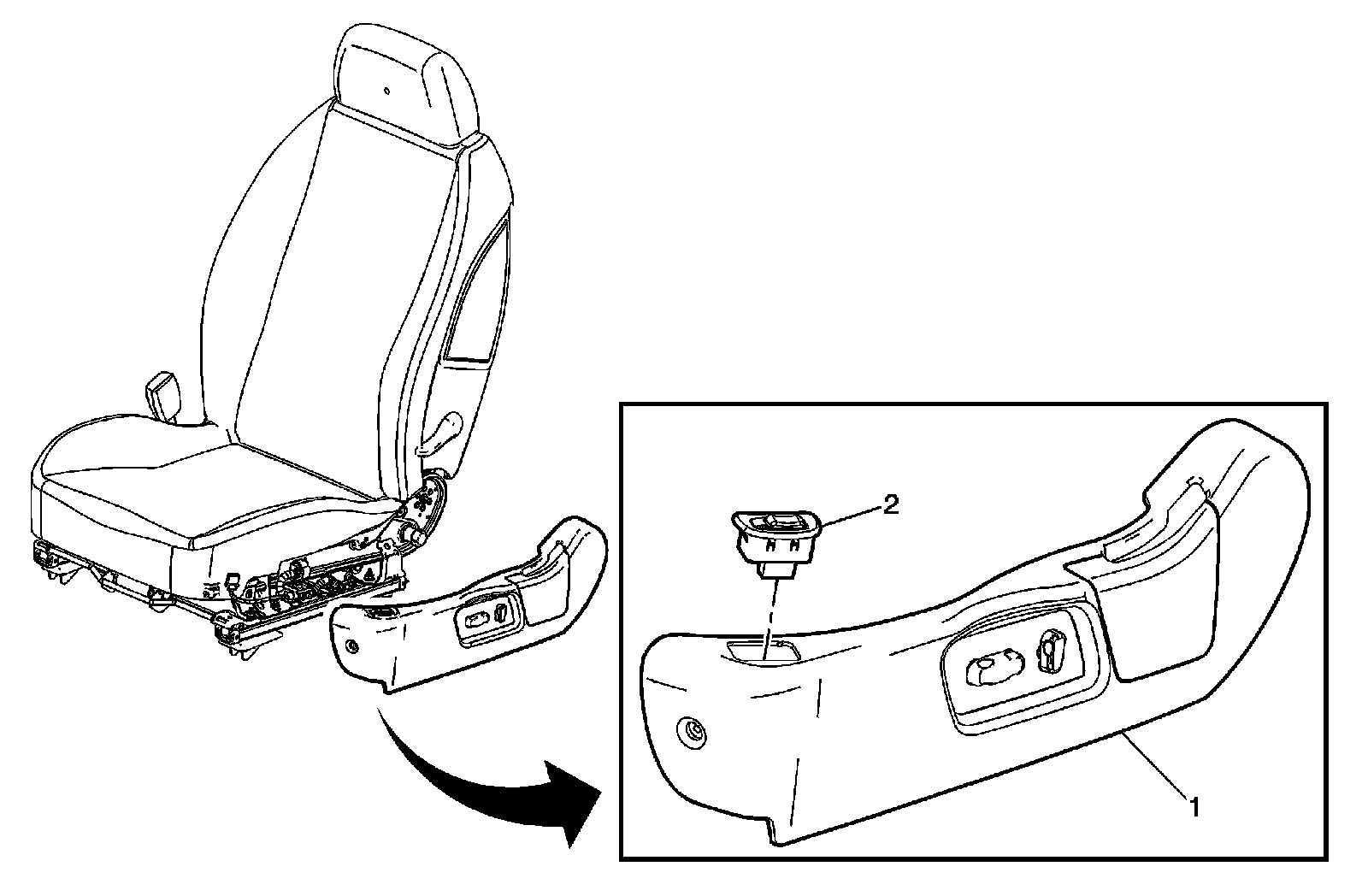 2
1