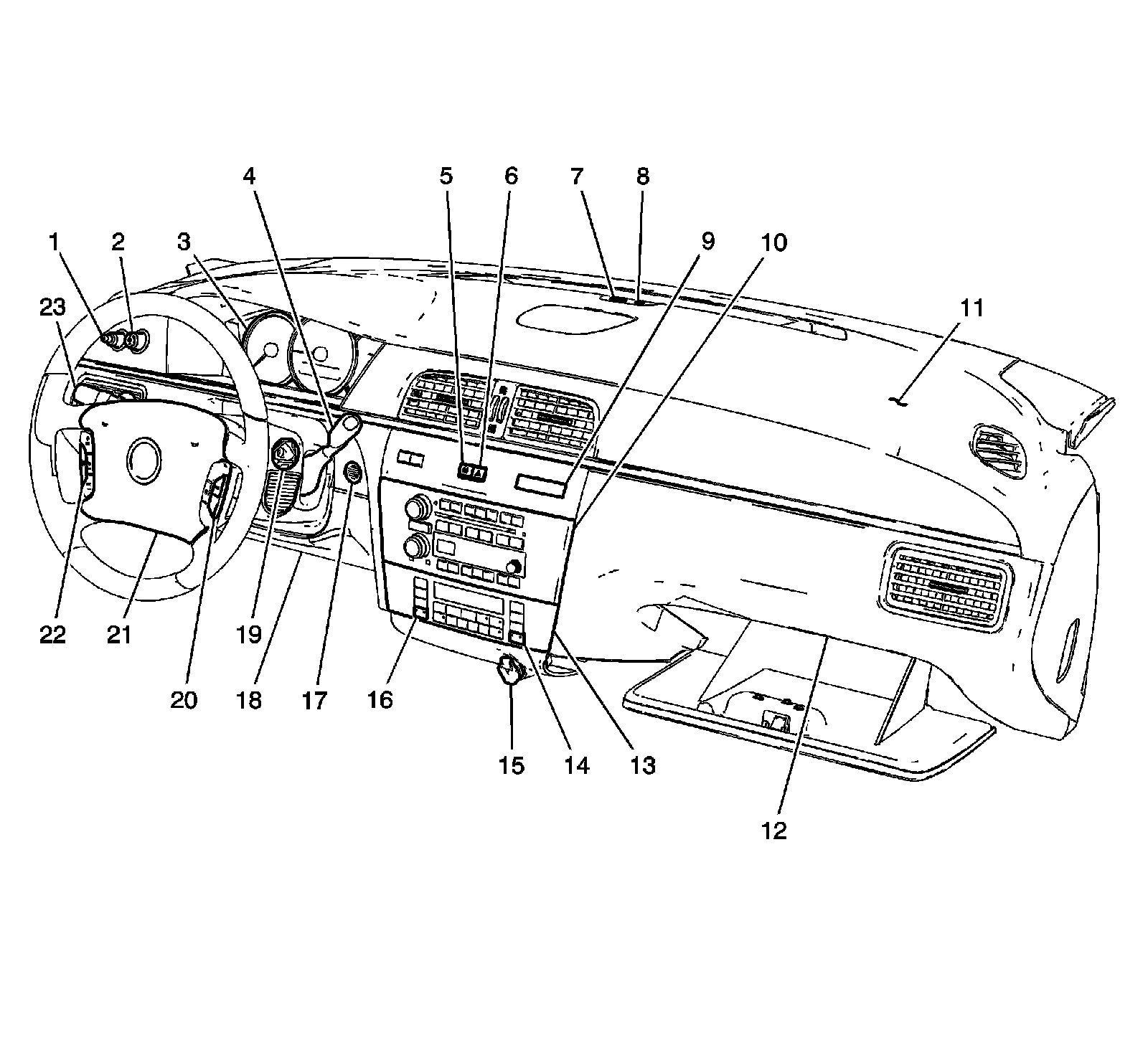 4
5
6
7
8
1
2
3
9
10
23
11
22
21
19
20
18
17
16
15
14
13
12