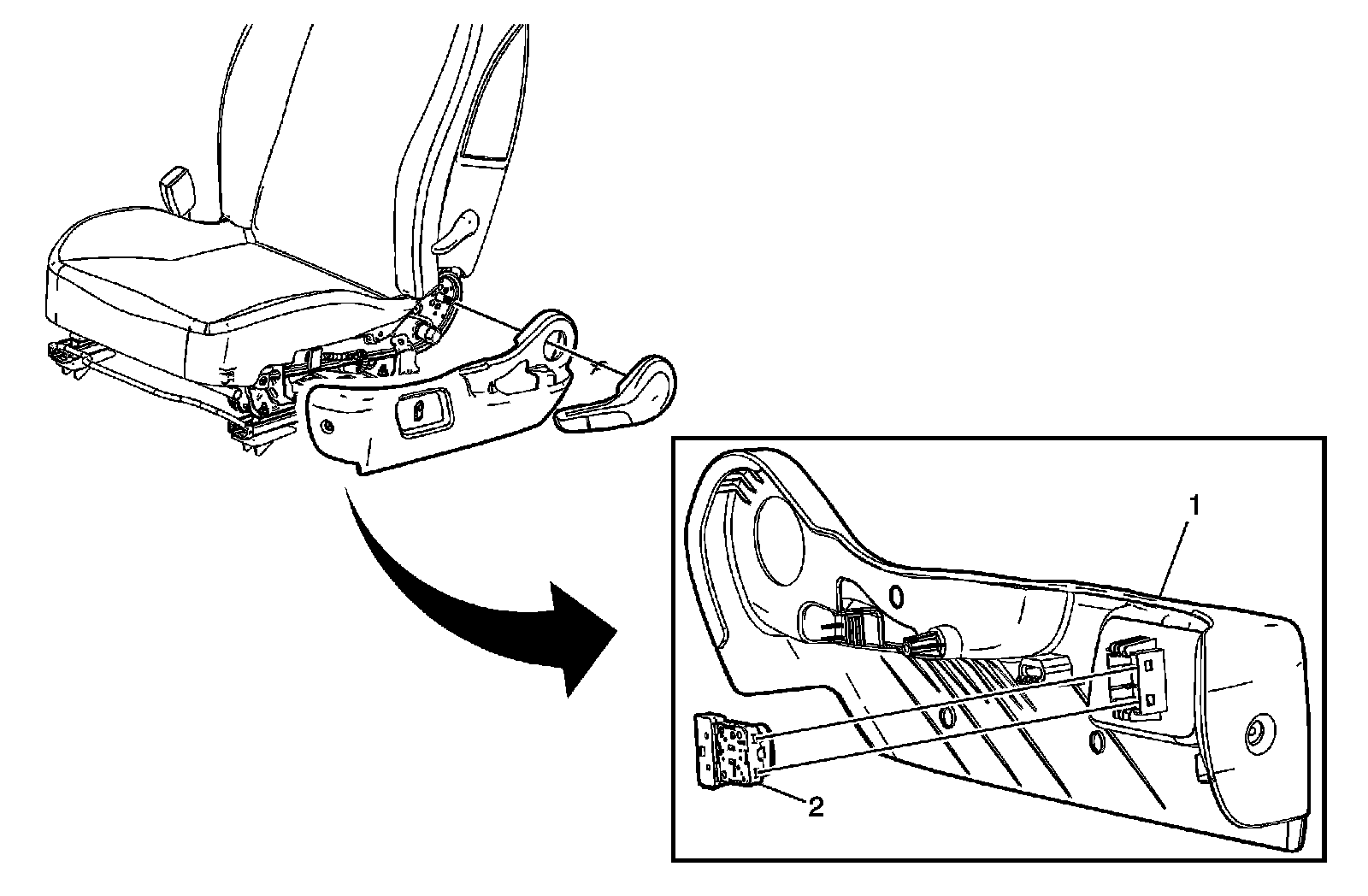 1
2