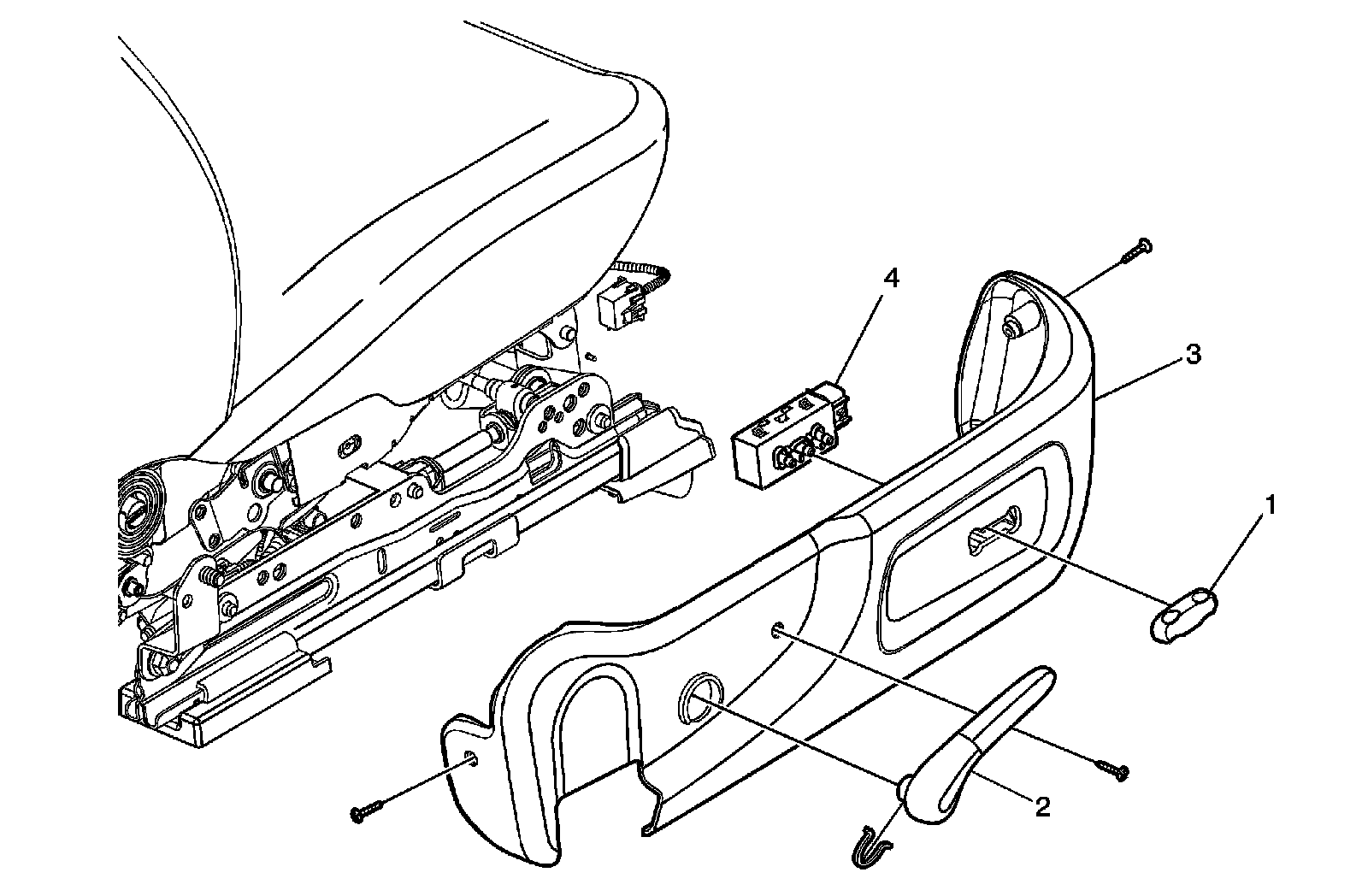 4
3
1
2