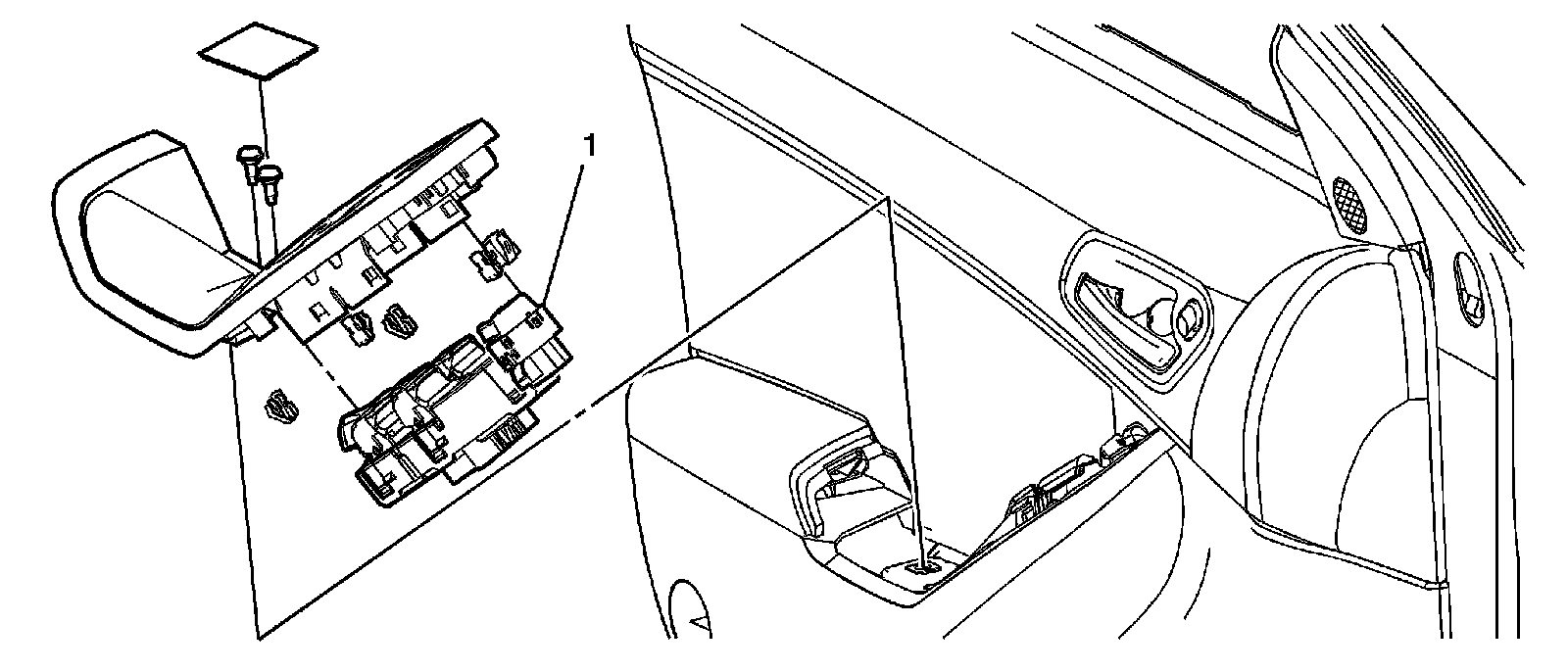 1