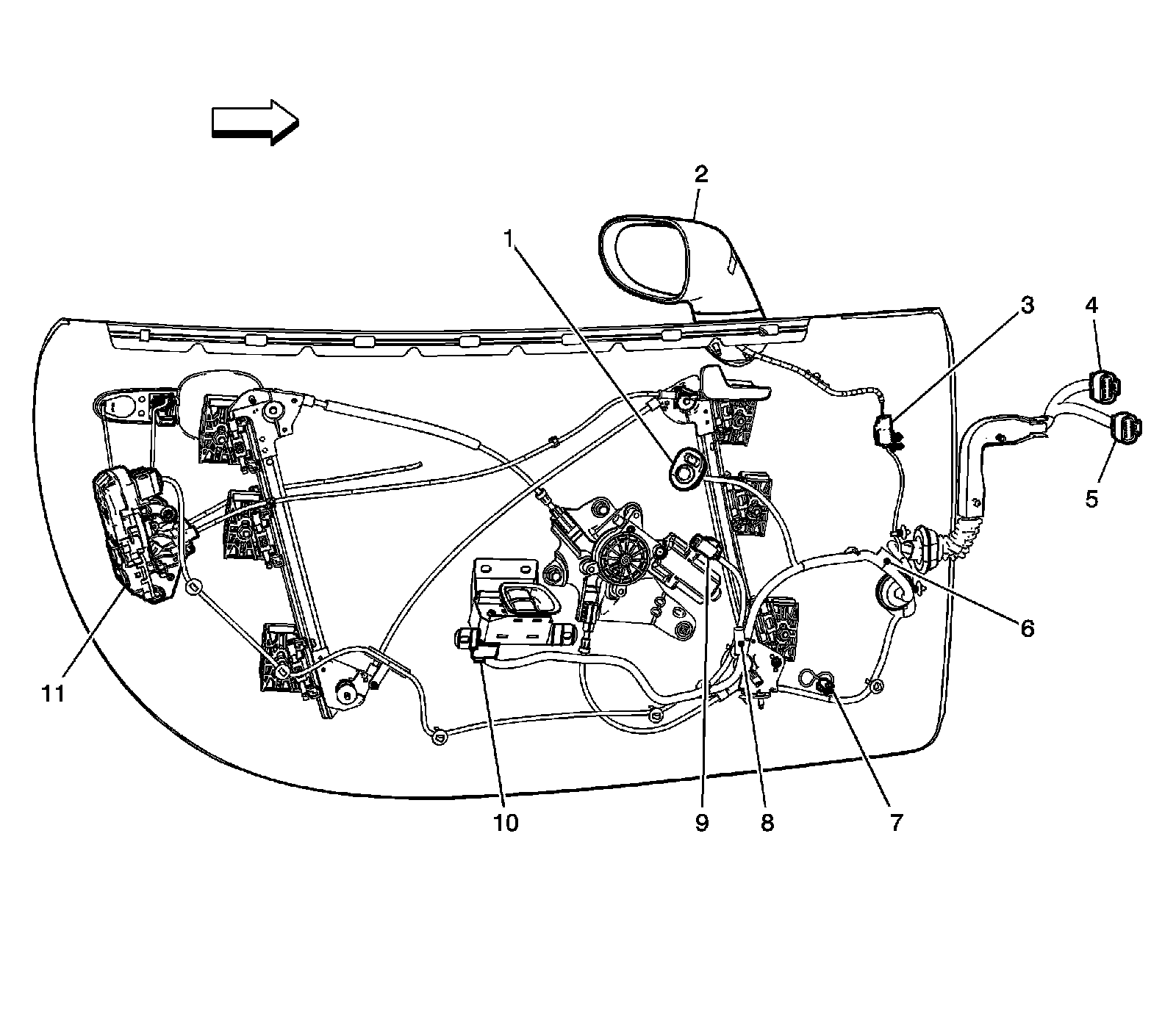 2
1
3
4
5
6
11
10
9
8
7