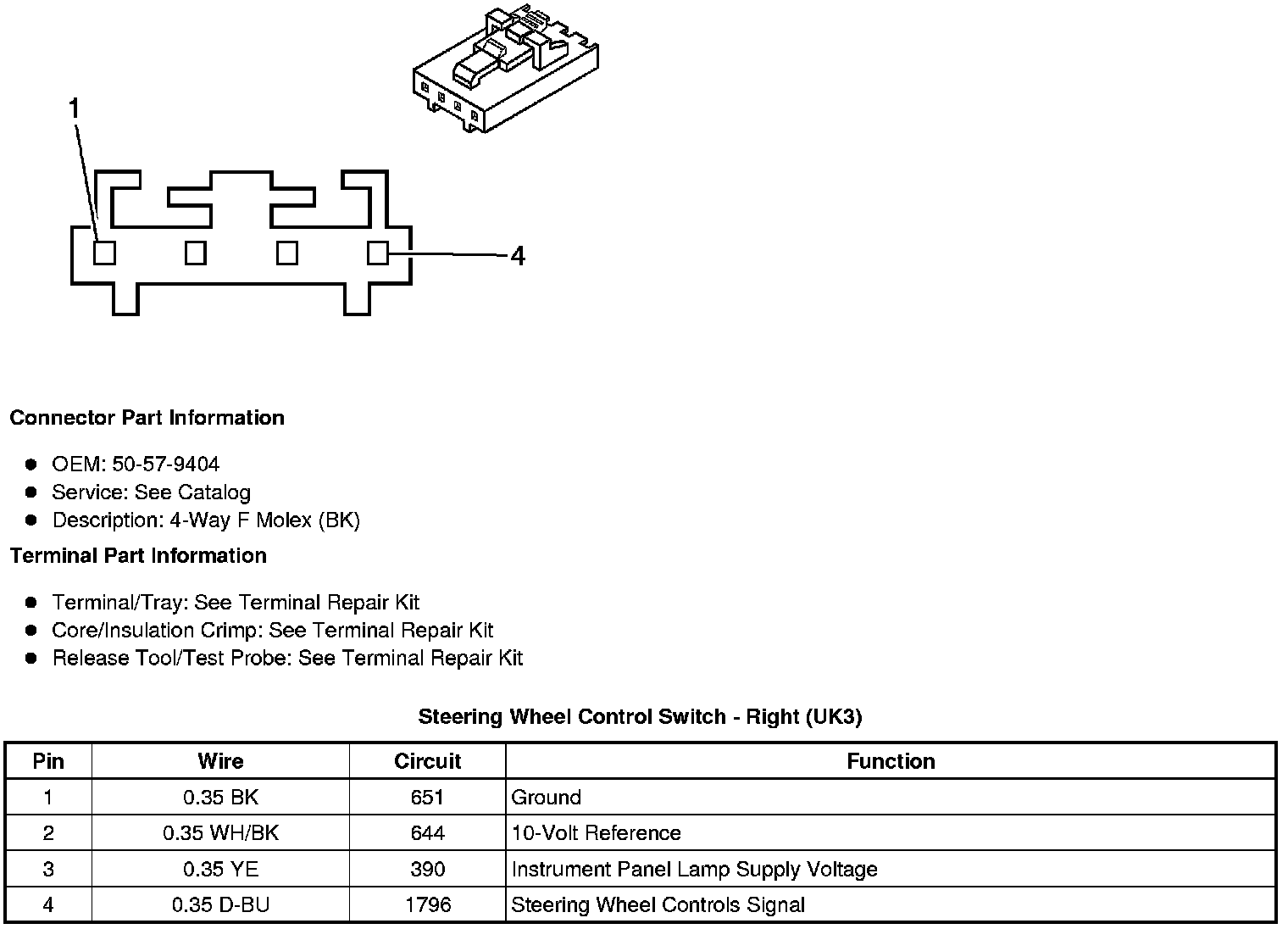 1

4

Connector Part Information

- OEM: 50-57-9404
- Service: See Catalog
- Description: 4-Way F Molex (BK)

Terminal Part Information

- Terminal/Tray: See Terminal Repair Kit
- Core/Insulation Crimp: See Terminal Repair Kit
- Release Tool/Test Probe: See Terminal Repair Kit

Steering Wheel Control Switch - Right (UK3)

| Pin | Wire | Circuit | Function |
|---|---|---|---|
| 1 | 0.35 BK | 651 | Ground |
| 2 | 0.35 WH/BK | 644 | 10-Volt Reference |
| 3 | 0.35 YE | 390 | Instrument Panel Lamp Supply Voltage |
| 4 | 0.35 D-BU | 1796 | Steering Wheel Controls Signal |