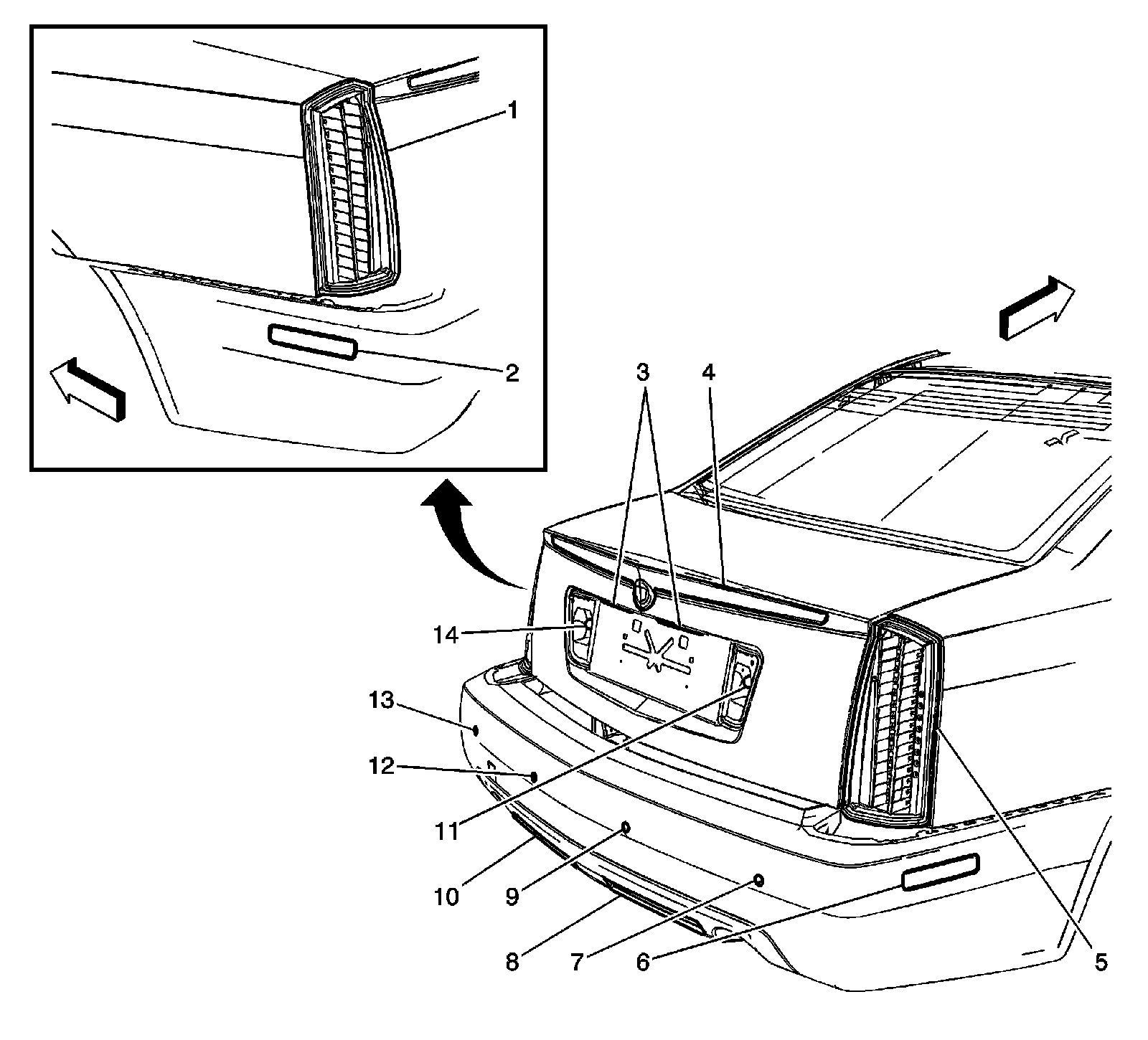 1
2
3
4
14
13
12
11
10
9
8
7
6
5