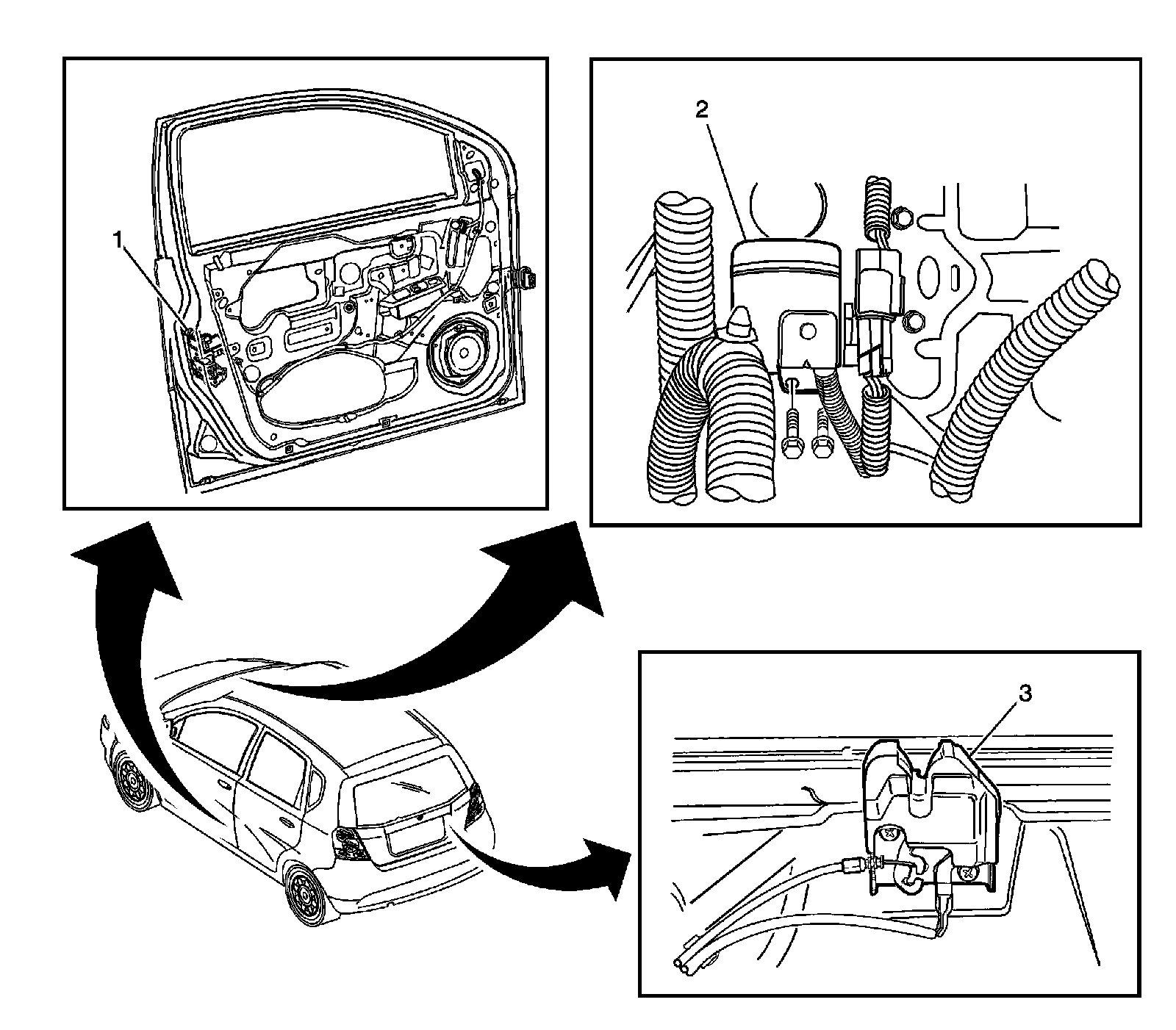 1

2

3