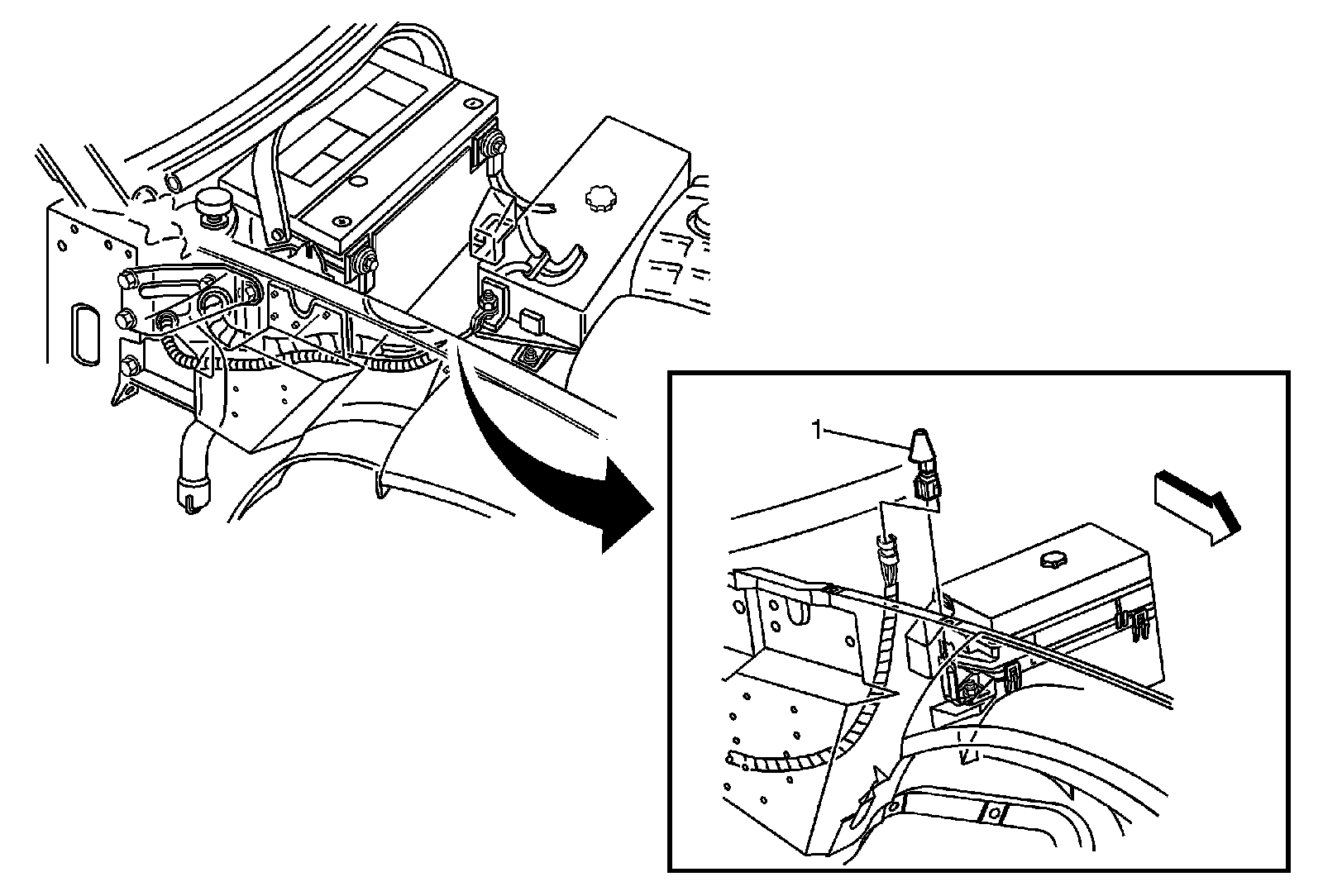 1