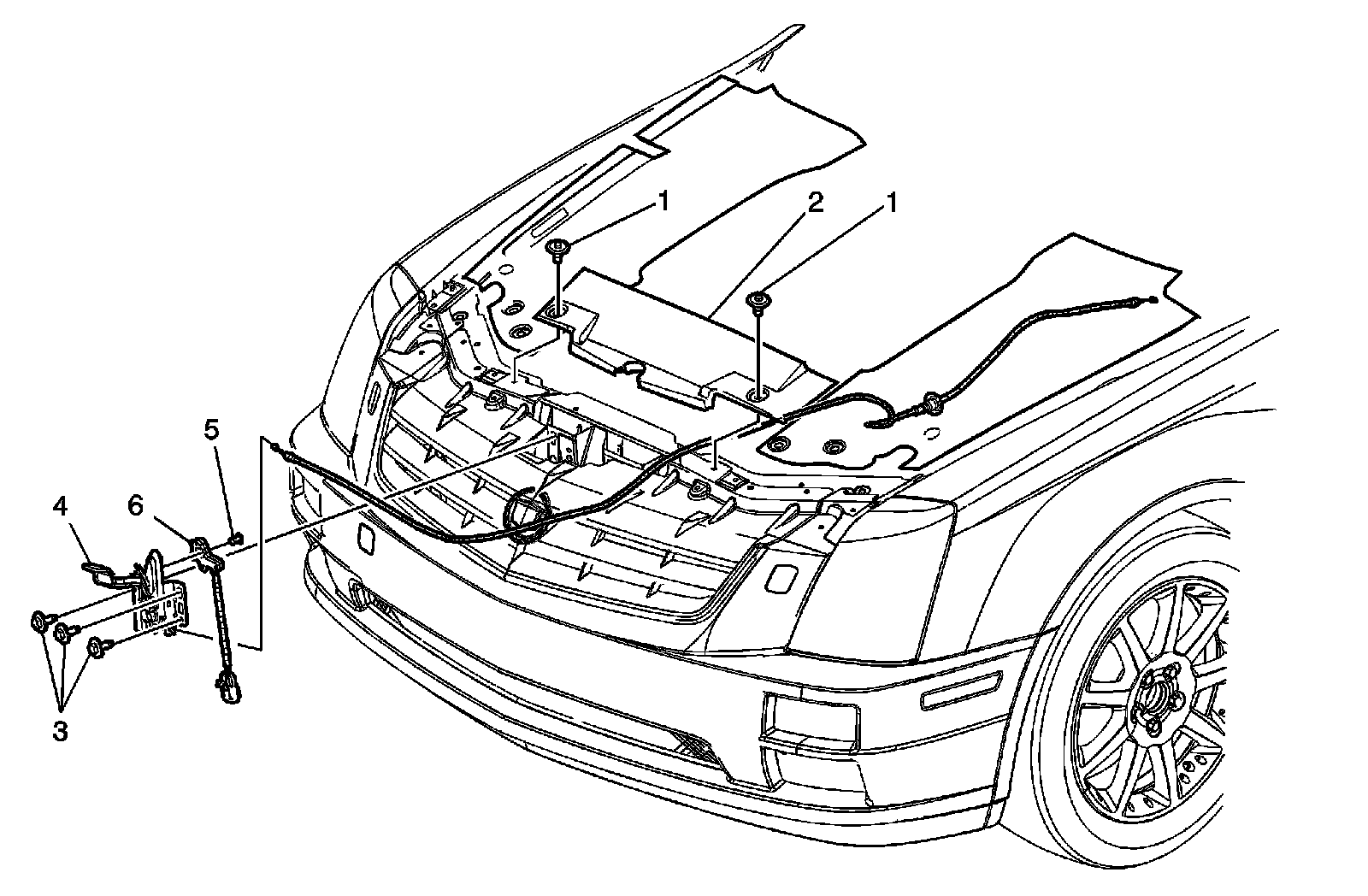 1
2
1
5
4
6
3