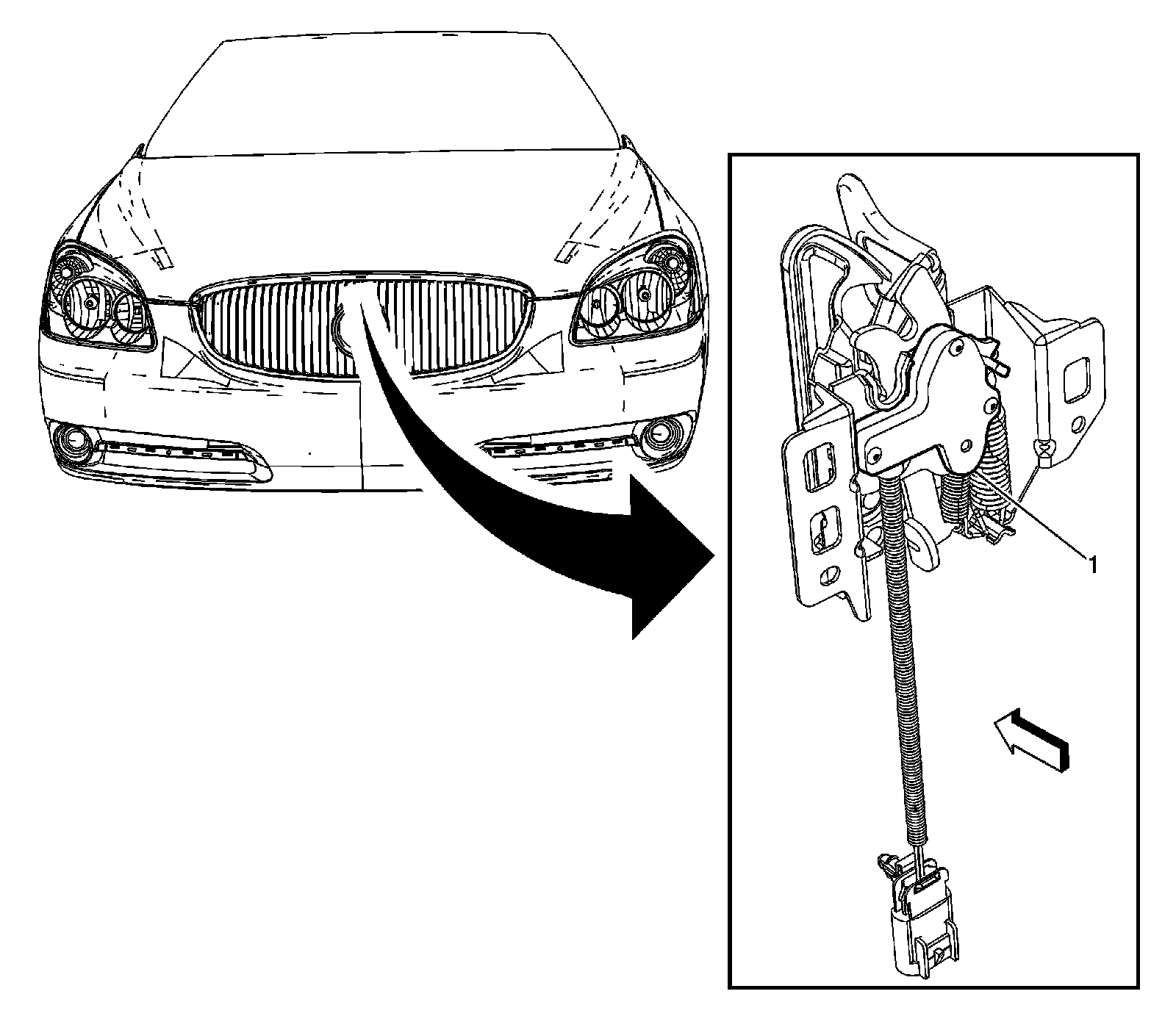 1