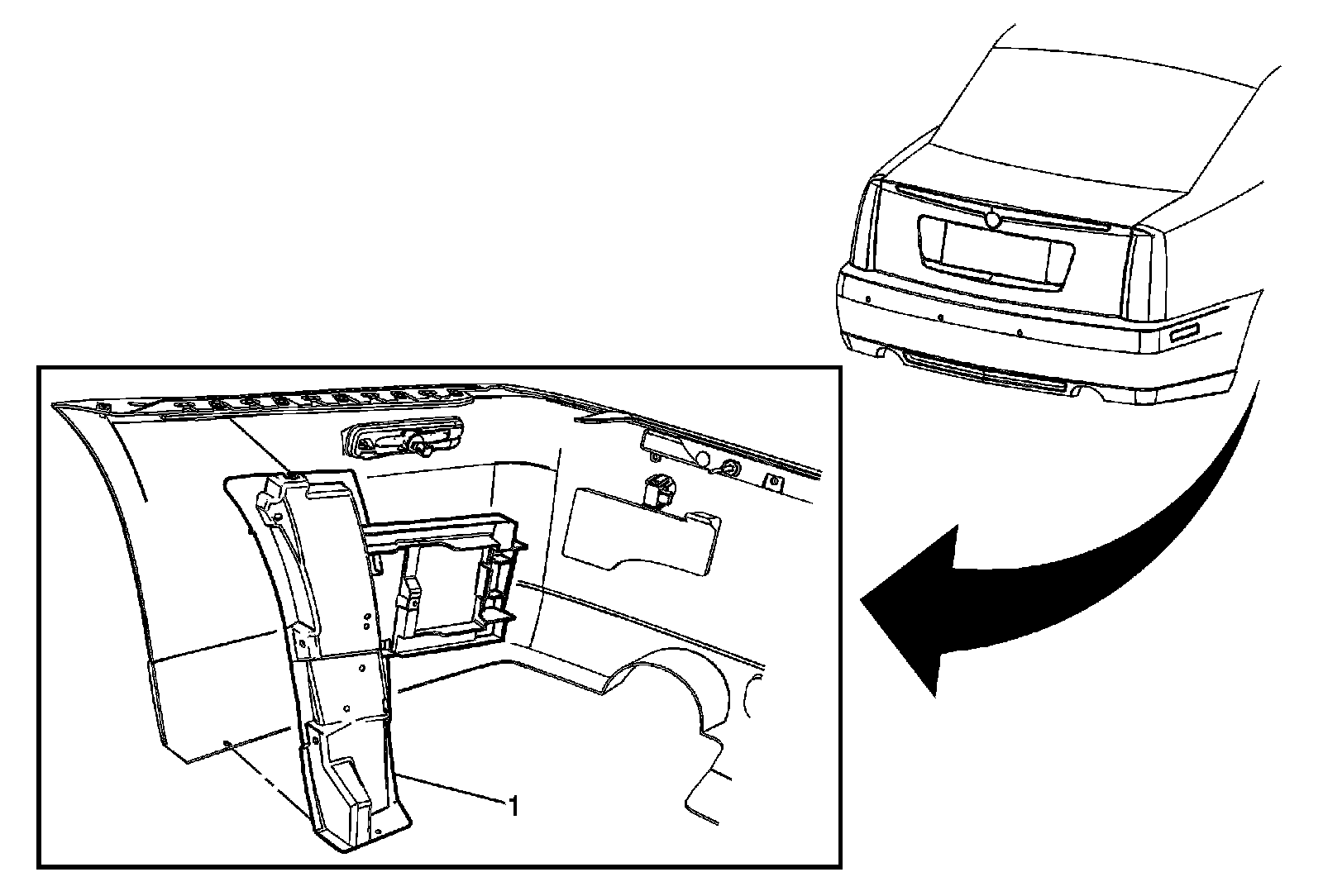 1