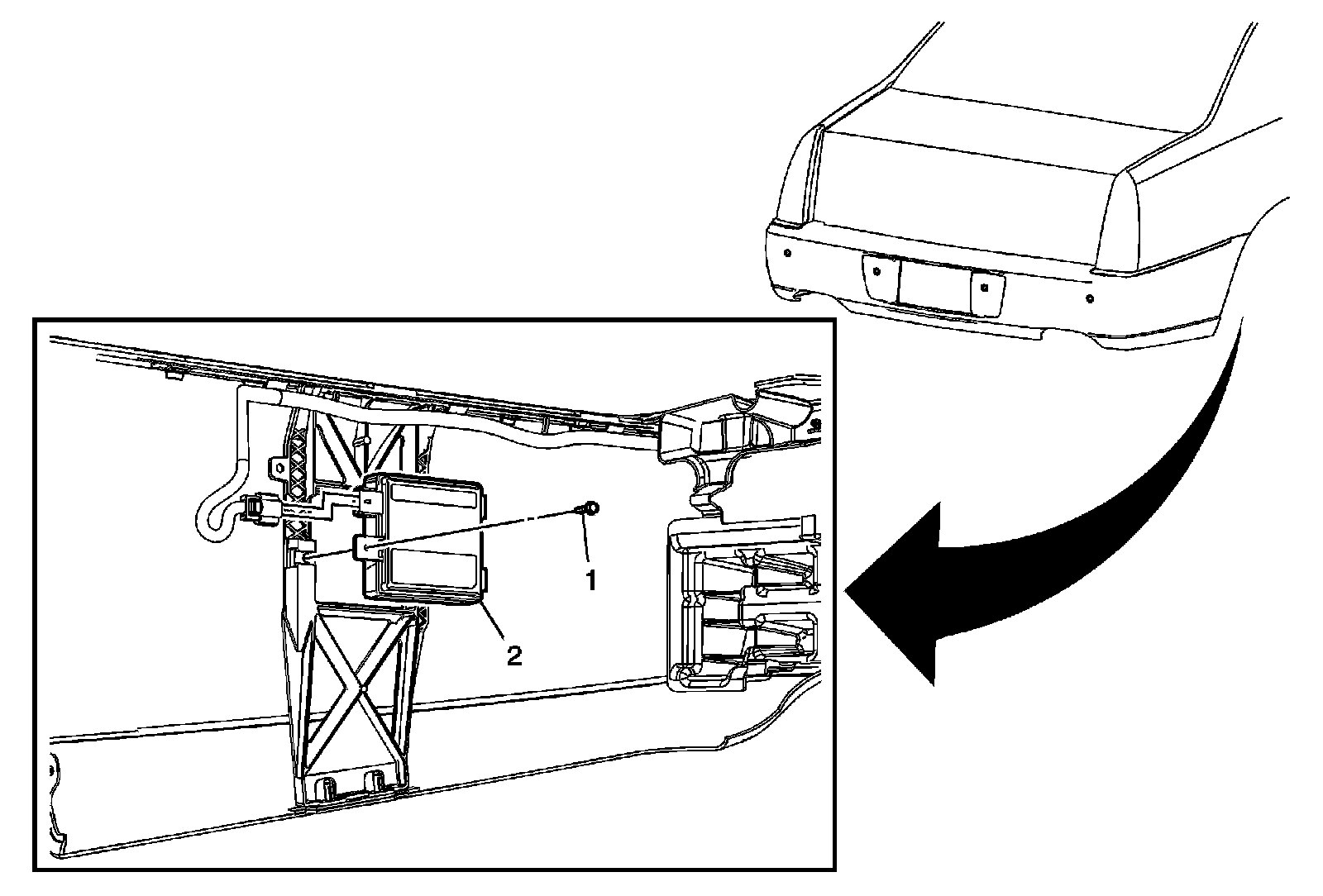 1
2