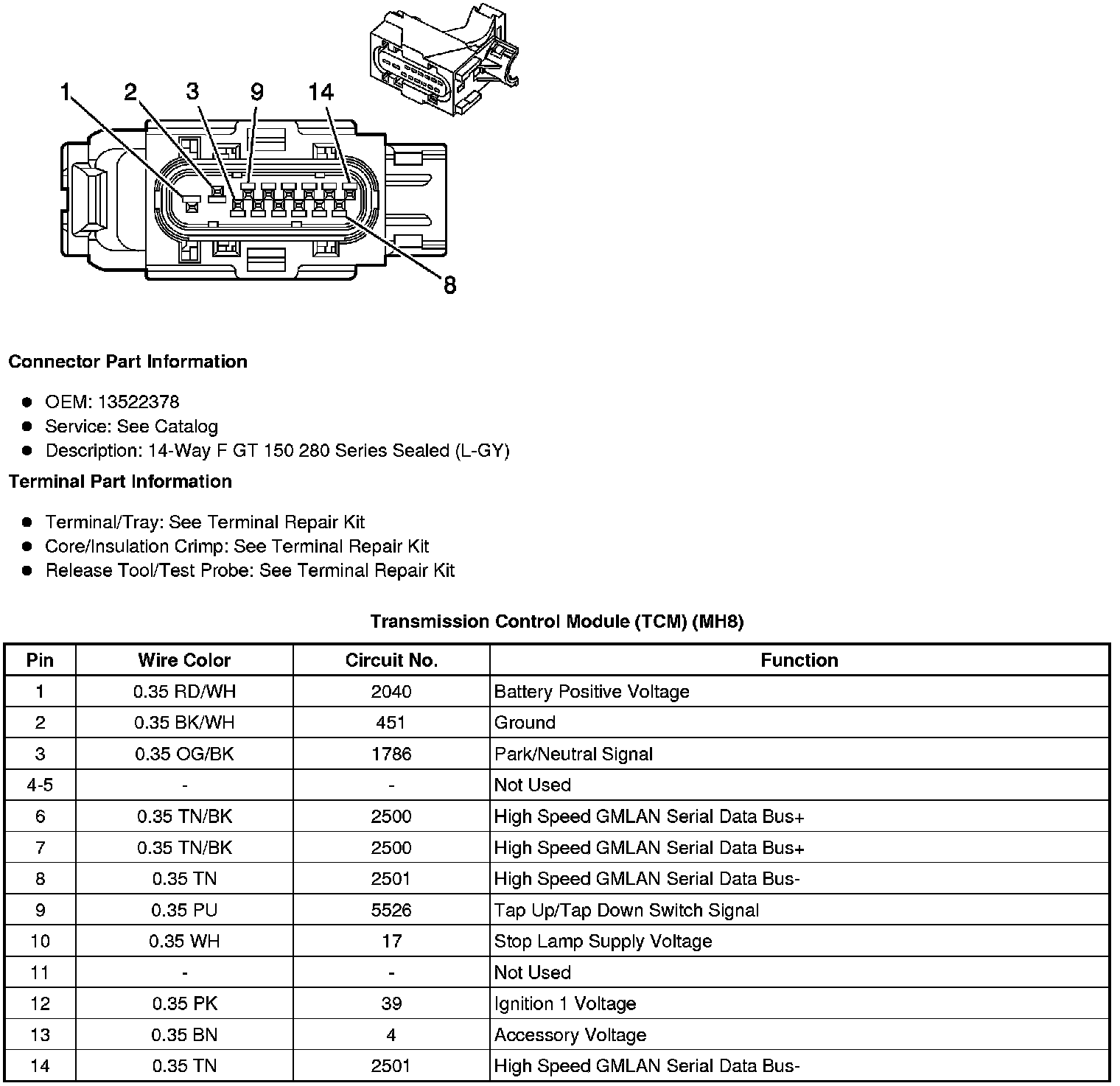 1 2 3 9 14

8

**Connector Part Information**

- OEM: 13522378
- Service: See Catalog
- Description: 14-Way F GT 150 280 Series Sealed (L-GY)

**Terminal Part Information**

- Terminal/Tray: See Terminal Repair Kit
- Core/Insulation Crimp: See Terminal Repair Kit
- Release Tool/Test Probe: See Terminal Repair Kit

**Transmission Control Module (TCM) (MH8)**

| Pin | Wire Color | Circuit No. | Function |
|---|---|---|---|
| 1 | 0.35 RD/WH | 2040 | Battery Positive Voltage |
| 2 | 0.35 BK/WH | 451 | Ground |
| 3 | 0.35 OG/BK | 1786 | Park/Neutral Signal |
| 4-5 | - | - | Not Used |
| 6 | 0.35 TN/BK | 2500 | High Speed GMLAN Serial Data Bus+ |
| 7 | 0.35 TN/BK | 2500 | High Speed GMLAN Serial Data Bus+ |
| 8 | 0.35 TN | 2501 | High Speed GMLAN Serial Data Bus- |
| 9 | 0.35 PU | 5526 | Tap Up/Tap Down Switch Signal |
| 10 | 0.35 WH | 17 | Stop Lamp Supply Voltage |
| 11 | - | - | Not Used |
| 12 | 0.35 PK | 39 | Ignition 1 Voltage |
| 13 | 0.35 BN | 4 | Accessory Voltage |
| 14 | 0.35 TN | 2501 | High Speed GMLAN Serial Data Bus- |