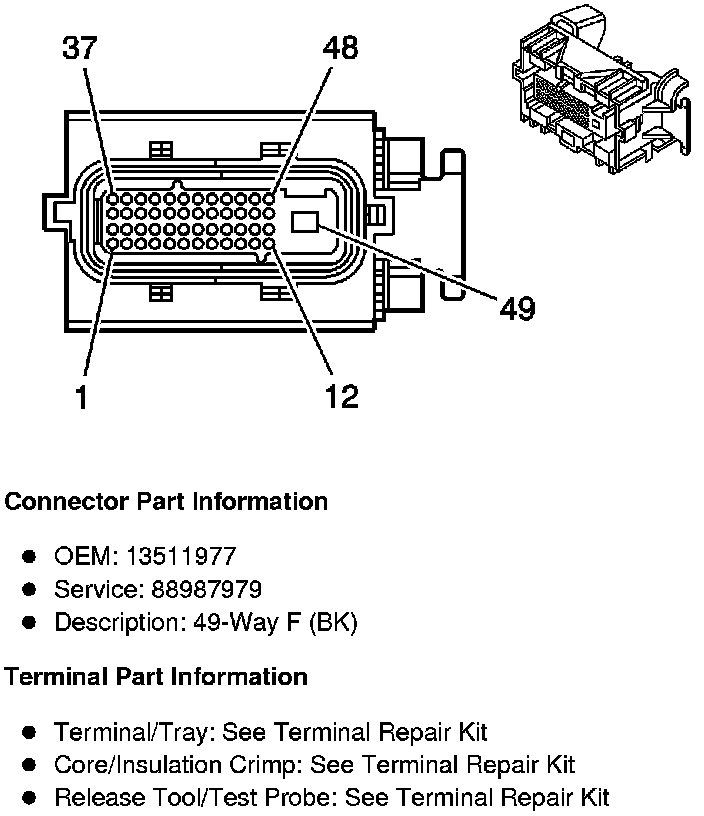 37
48
49
1
12

Connector Part Information

- OEM: 13511977
- Service: 88987979
- Description: 49-Way F (BK)

Terminal Part Information

- Terminal/Tray: See Terminal Repair Kit
- Core/Insulation Crimp: See Terminal Repair Kit
- Release Tool/Test Probe: See Terminal Repair Kit