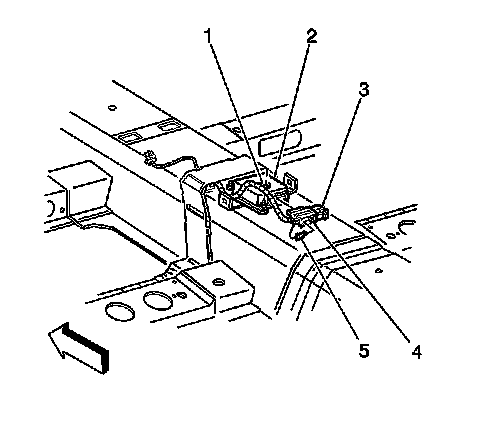 1
2
3
5
4