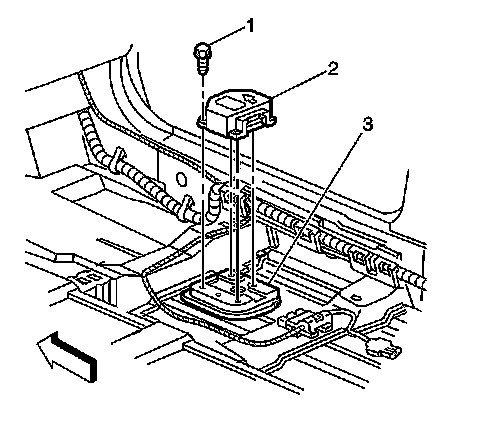 1
2
3