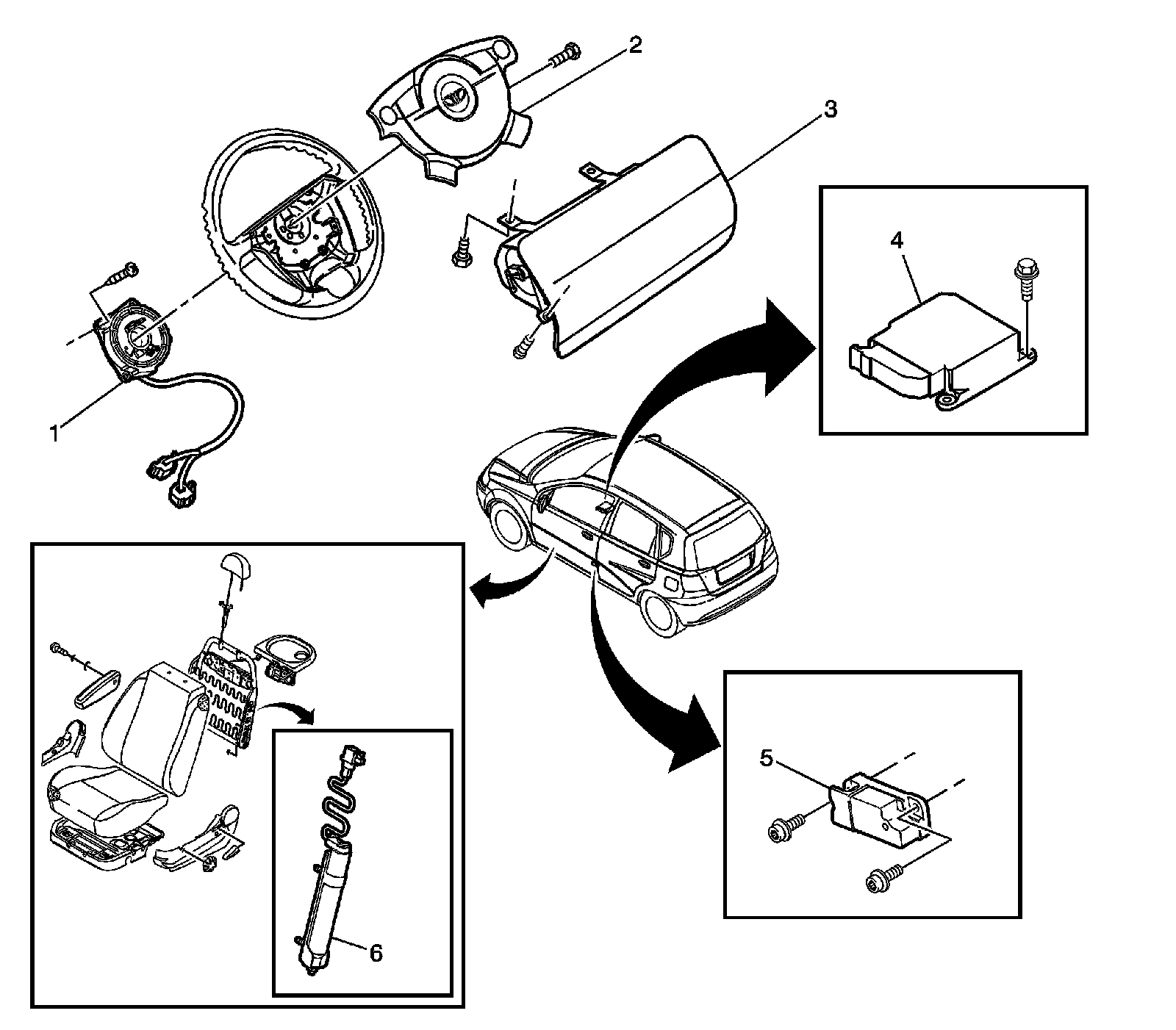 2
3
4
1
5
6