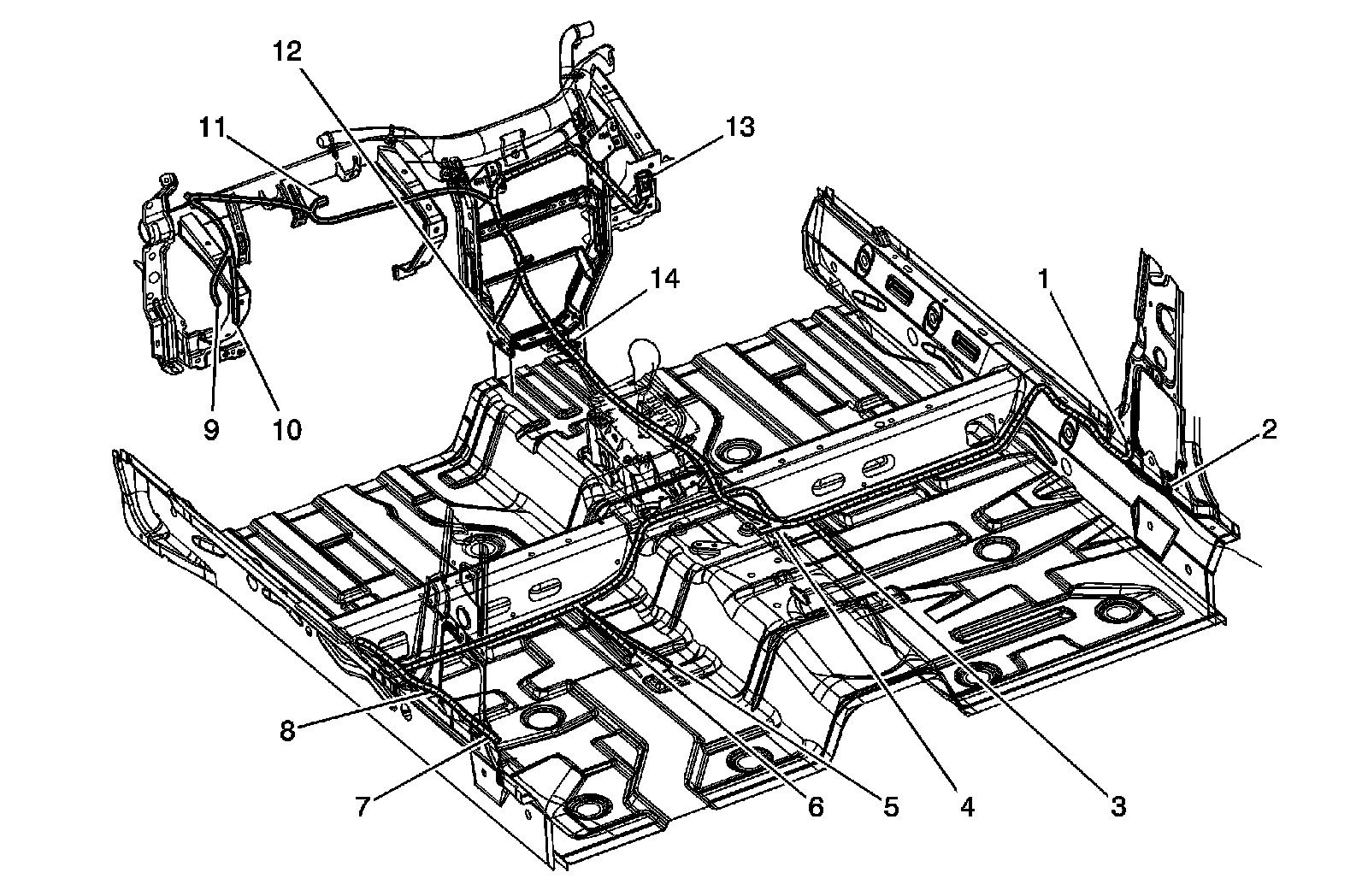 12
11
13
14
1
2
9
10
8
7
6
5
4
3