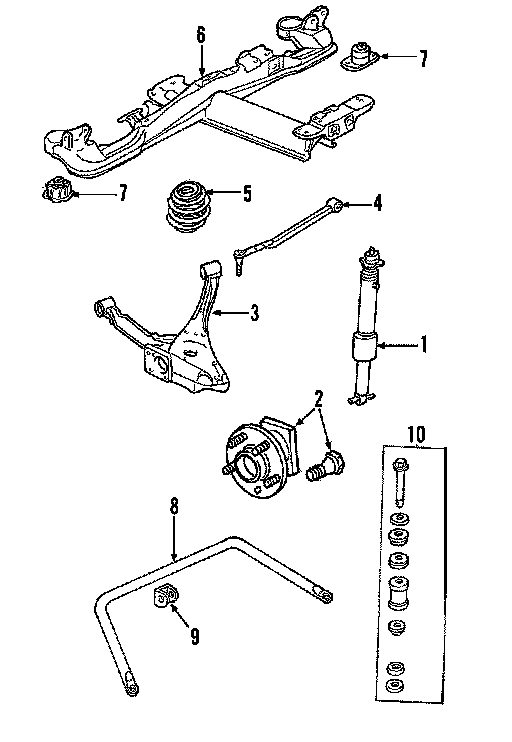 6
7
7
5
4
3
1
2
10
8
9