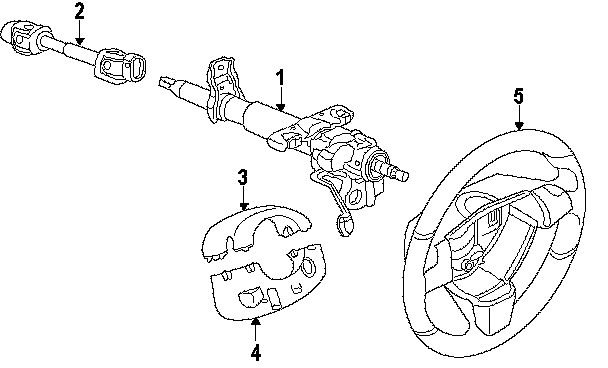 2
1
5
3
4