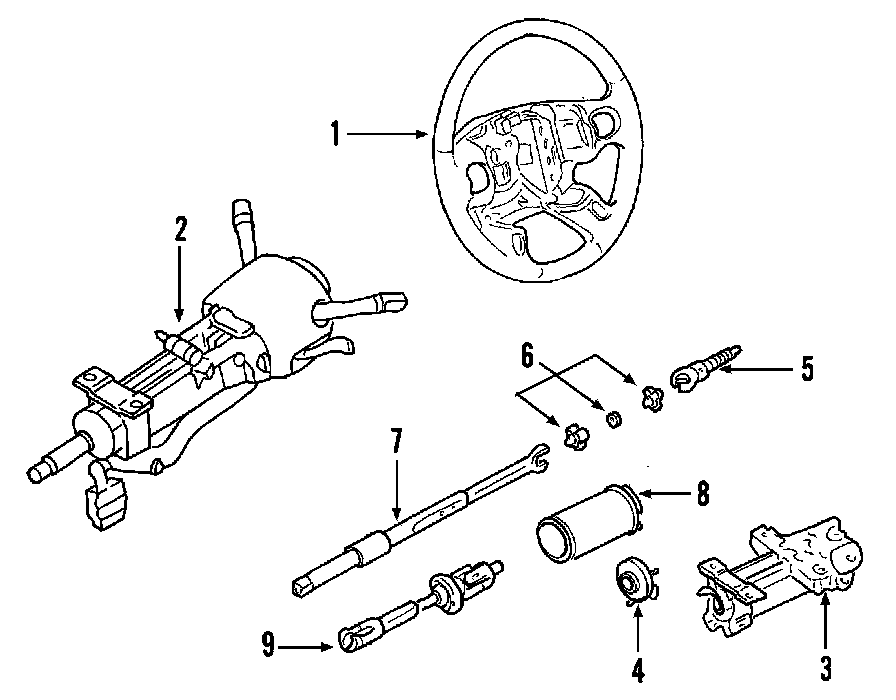 1
2
6
5
7
8
9
4
3