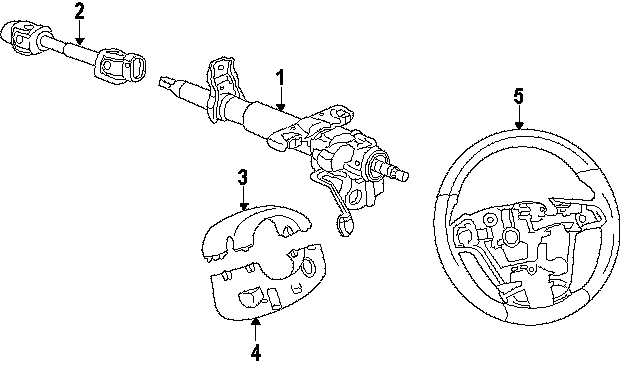 2
1
5
3
4