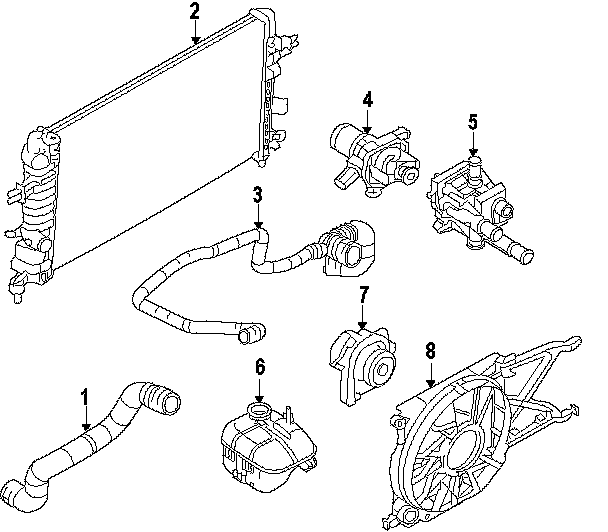 2
4
5
3
7
8
6
1