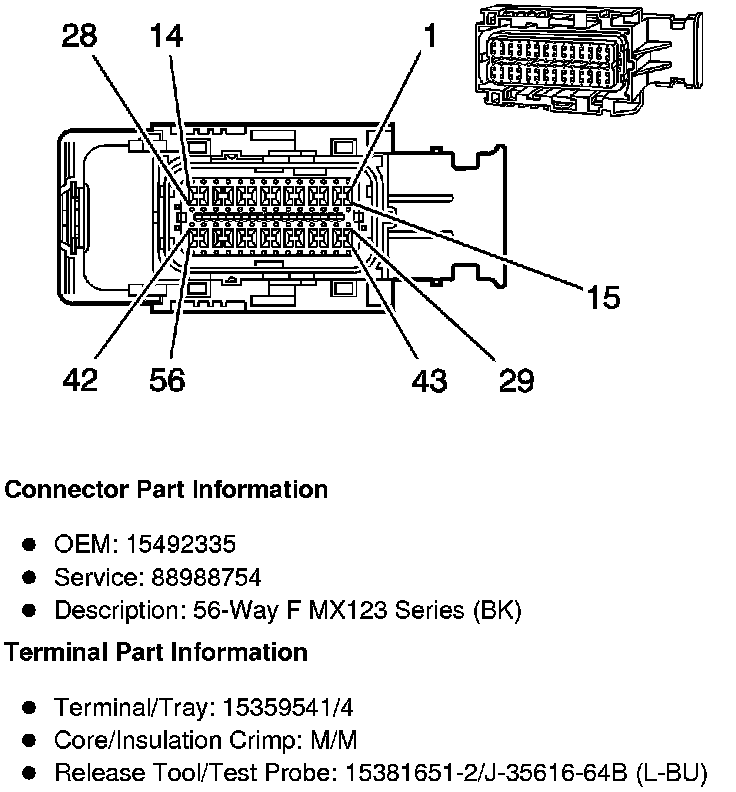 28
14
1
15
42
56
43
29

**Connector Part Information**

- OEM: 15492335
- Service: 88988754
- Description: 56-Way F MX123 Series (BK)

**Terminal Part Information**

- Terminal/Tray: 15359541/4
- Core/Insulation Crimp: M/M
- Release Tool/Test Probe: 15381651-2/J-35616-64B (L-BU)