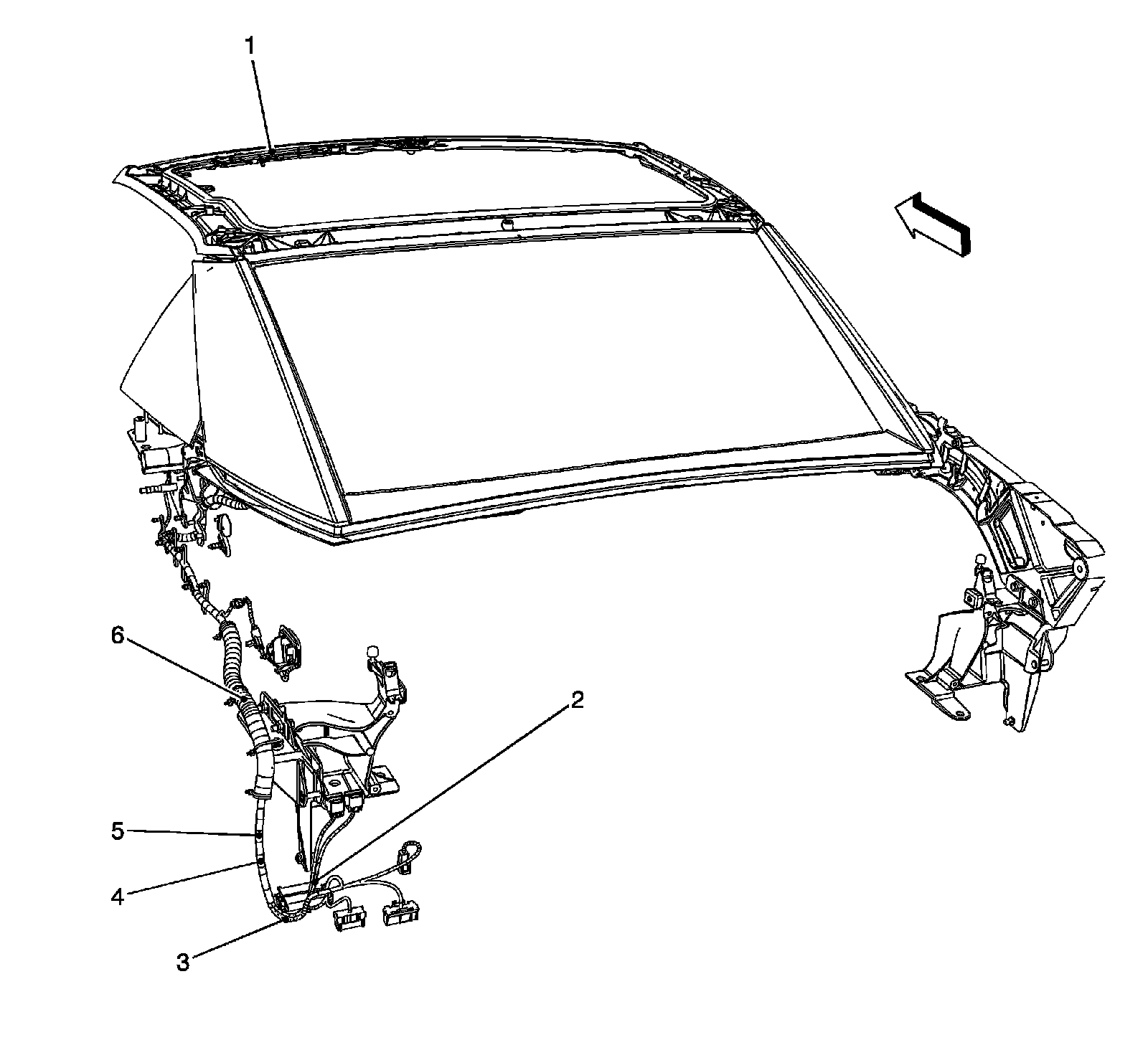 1
6
2
5
4
3