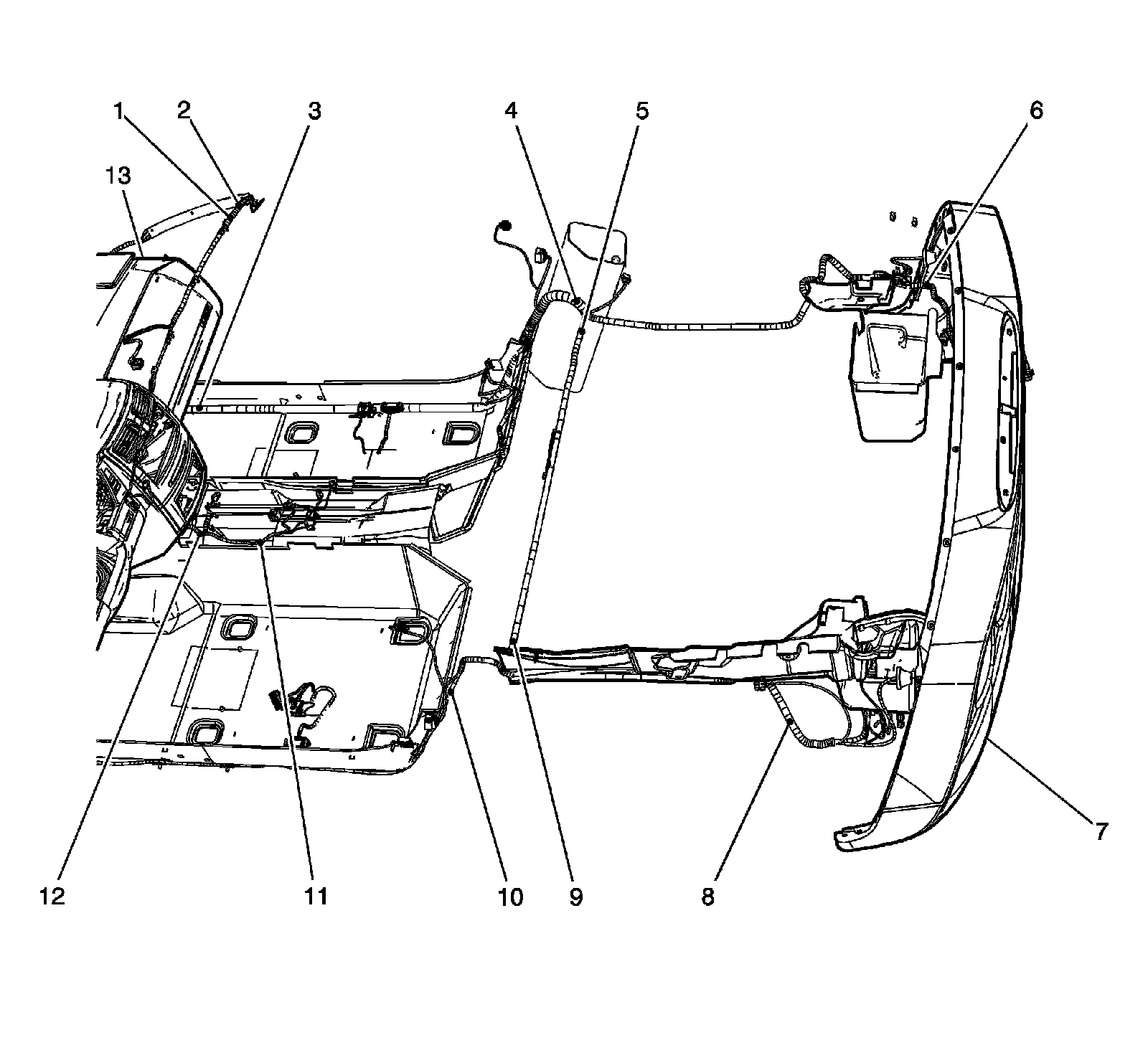 1
2
3
4
5
6
13
12
11
10
9
8
7