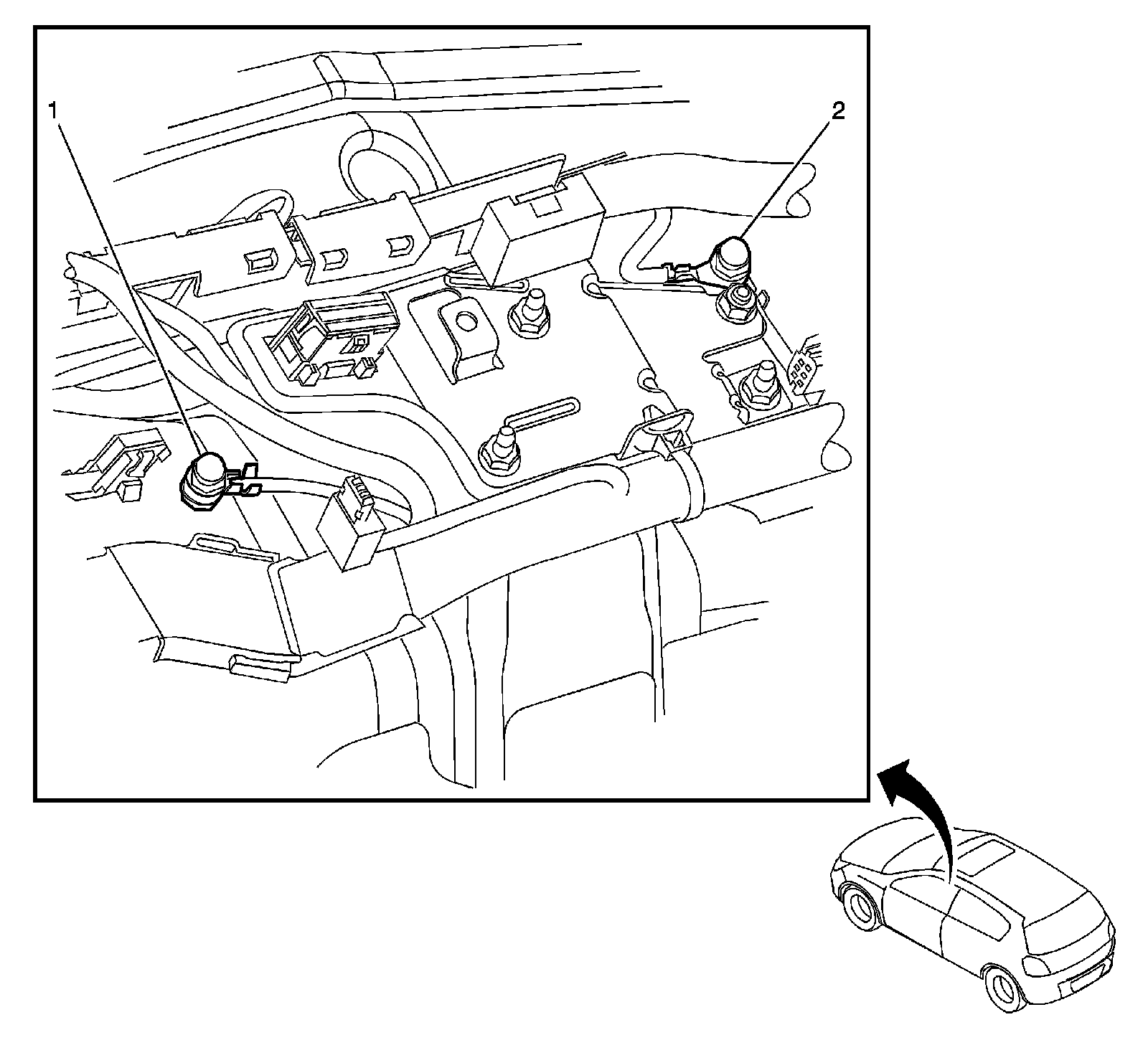 1

2