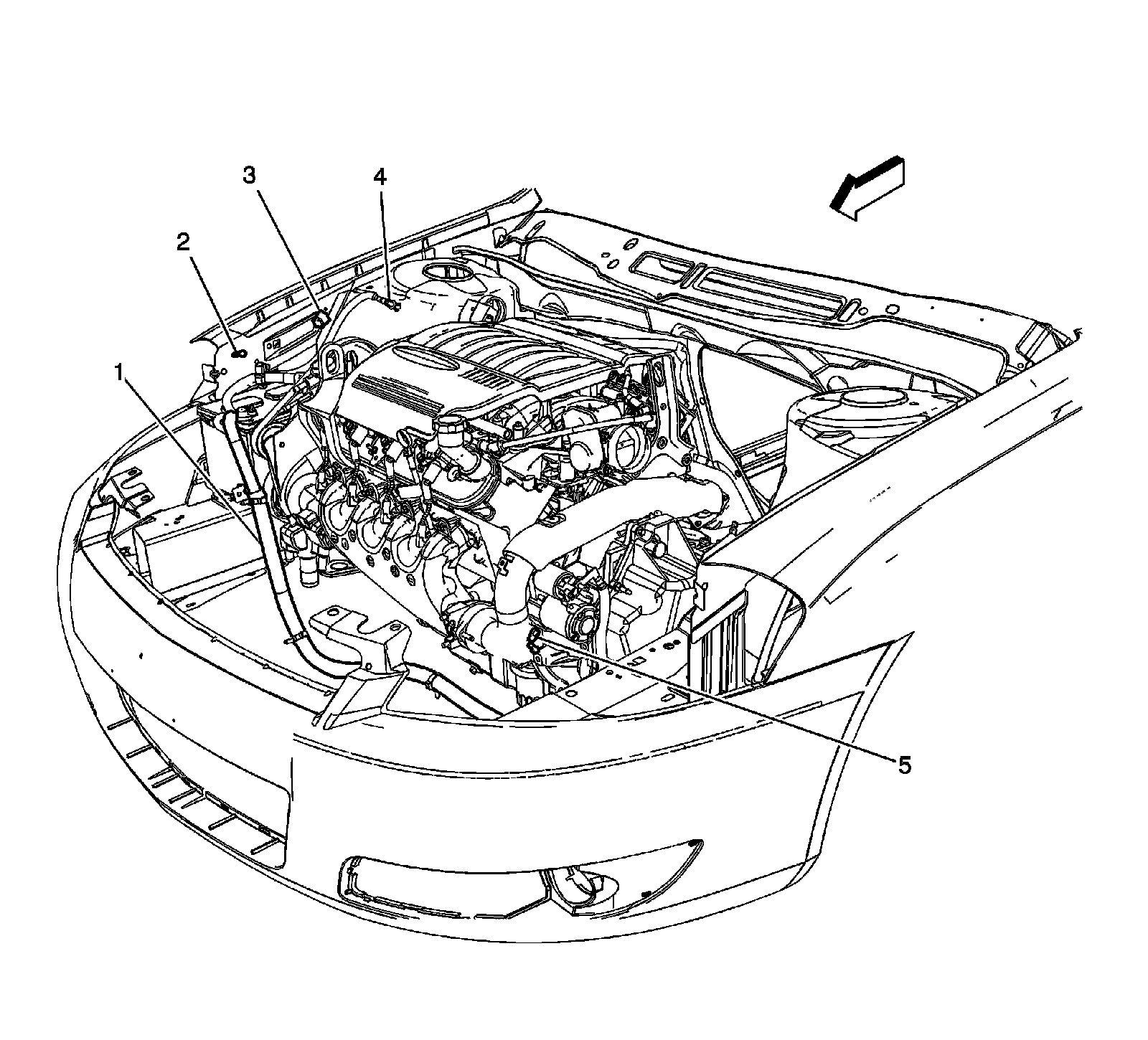 3
4
2
1
5