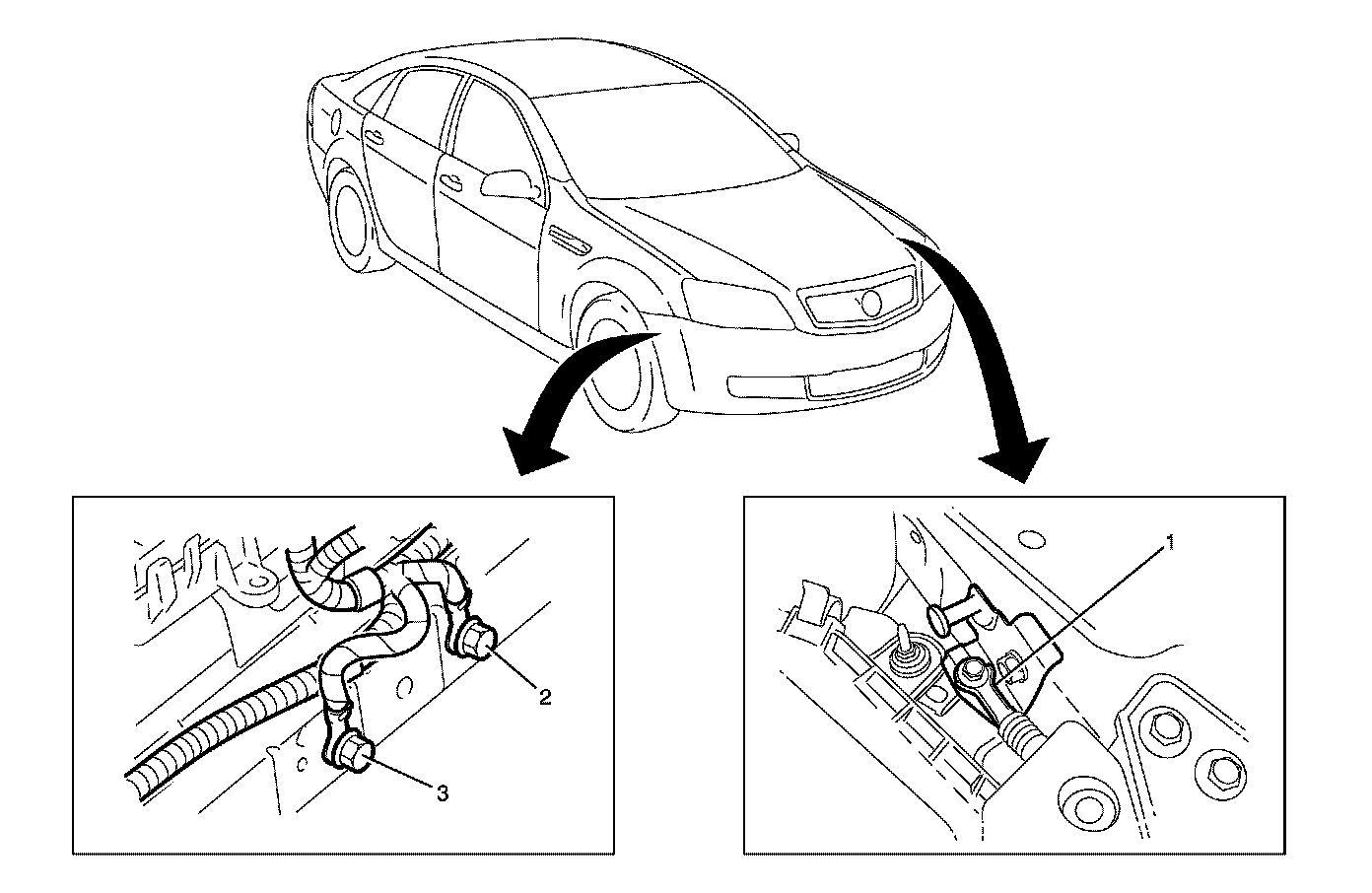 2

3

1