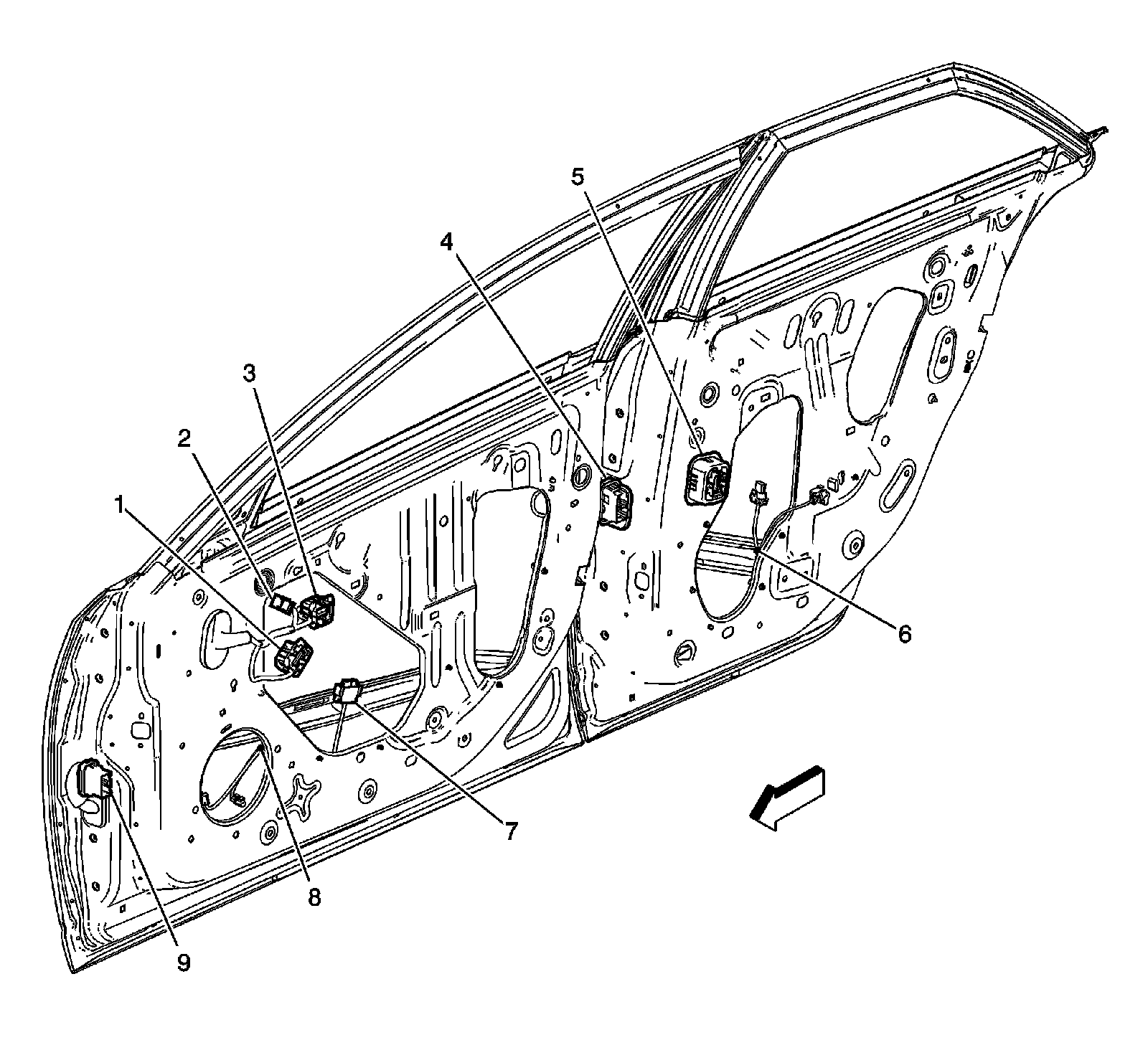 5
4
3
2
1
6
7
8
9