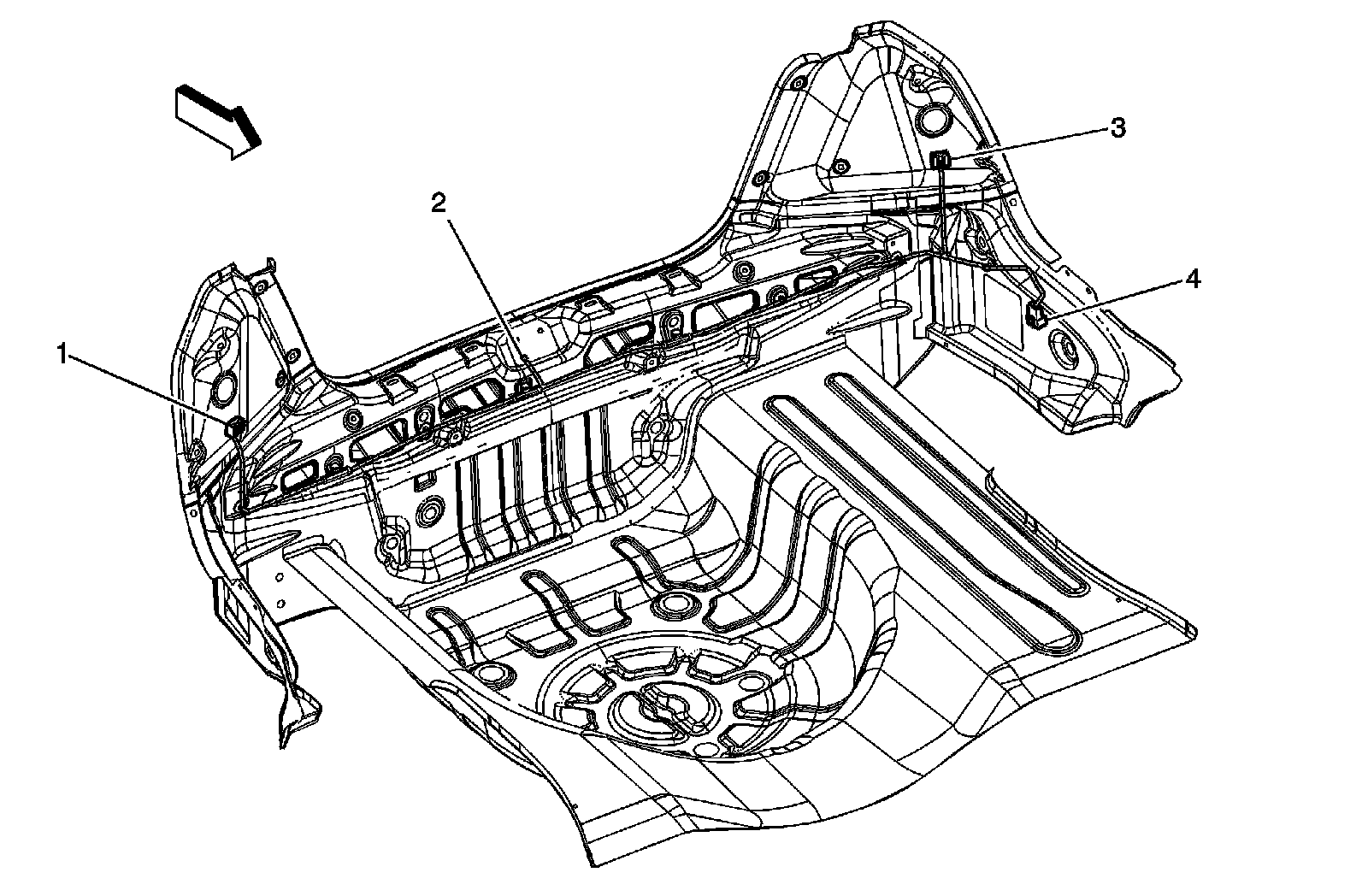 1
2
3
4