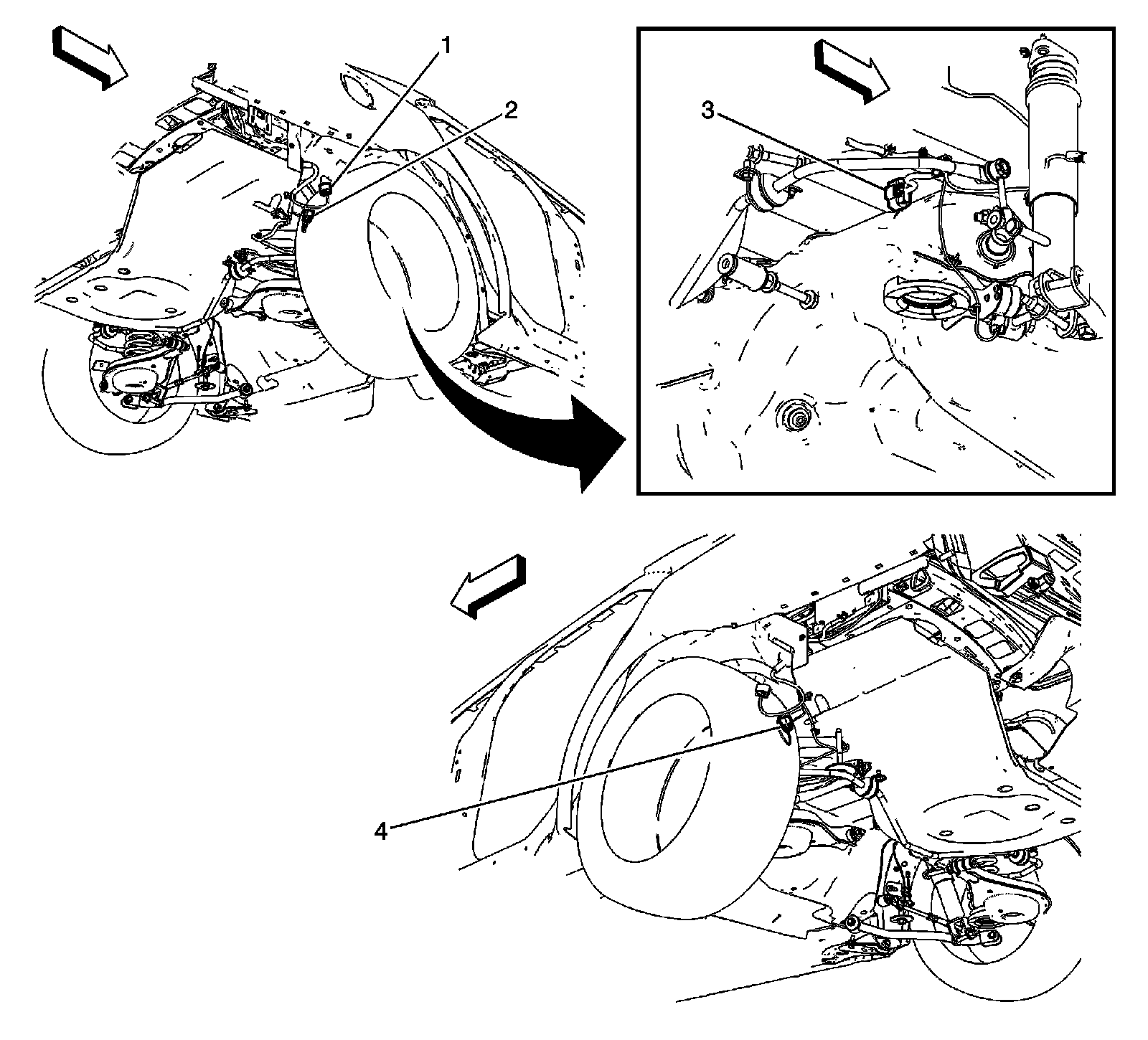 1
2
3
4