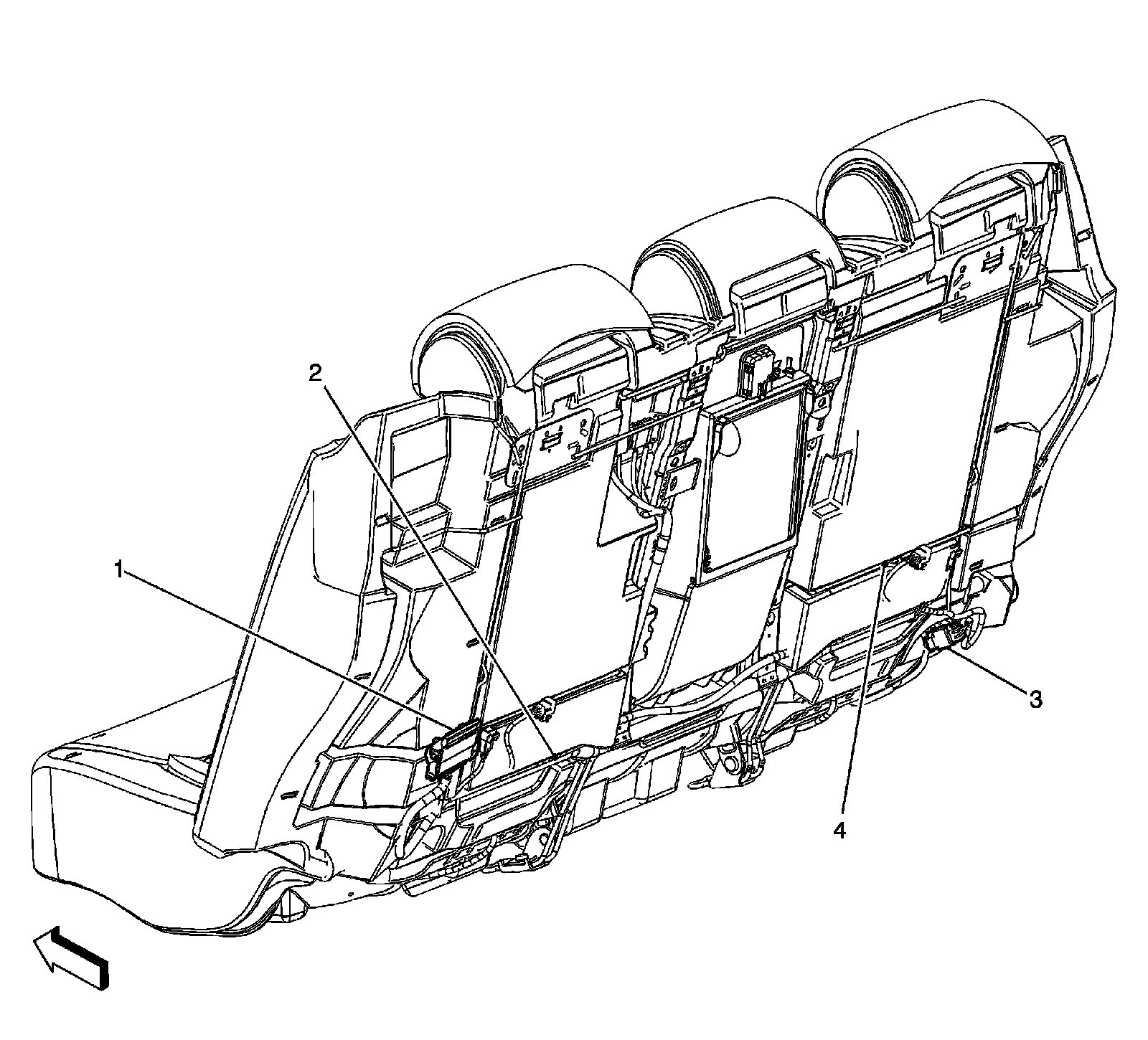 2
1
3
4