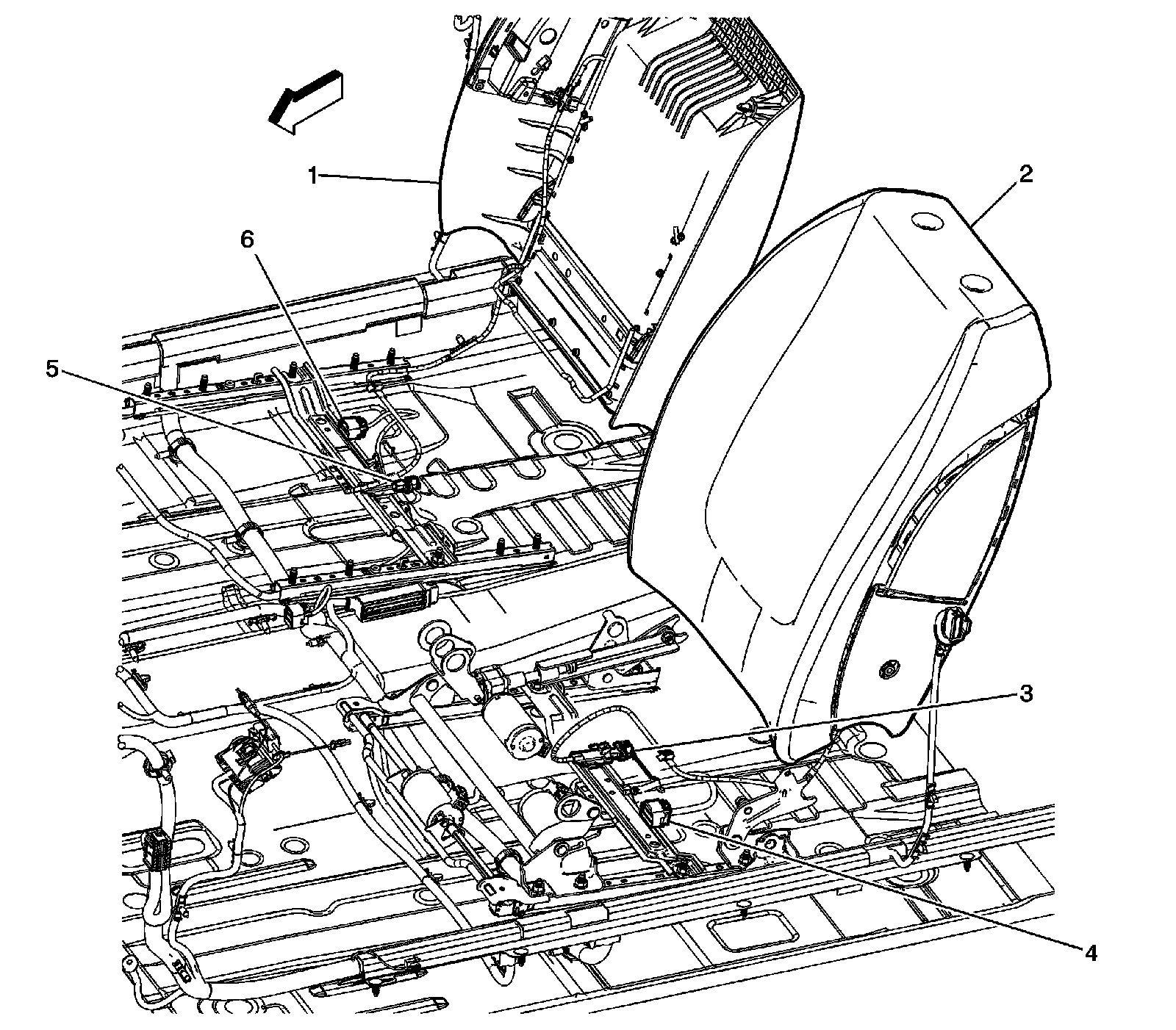 1
2
6
5
3
4