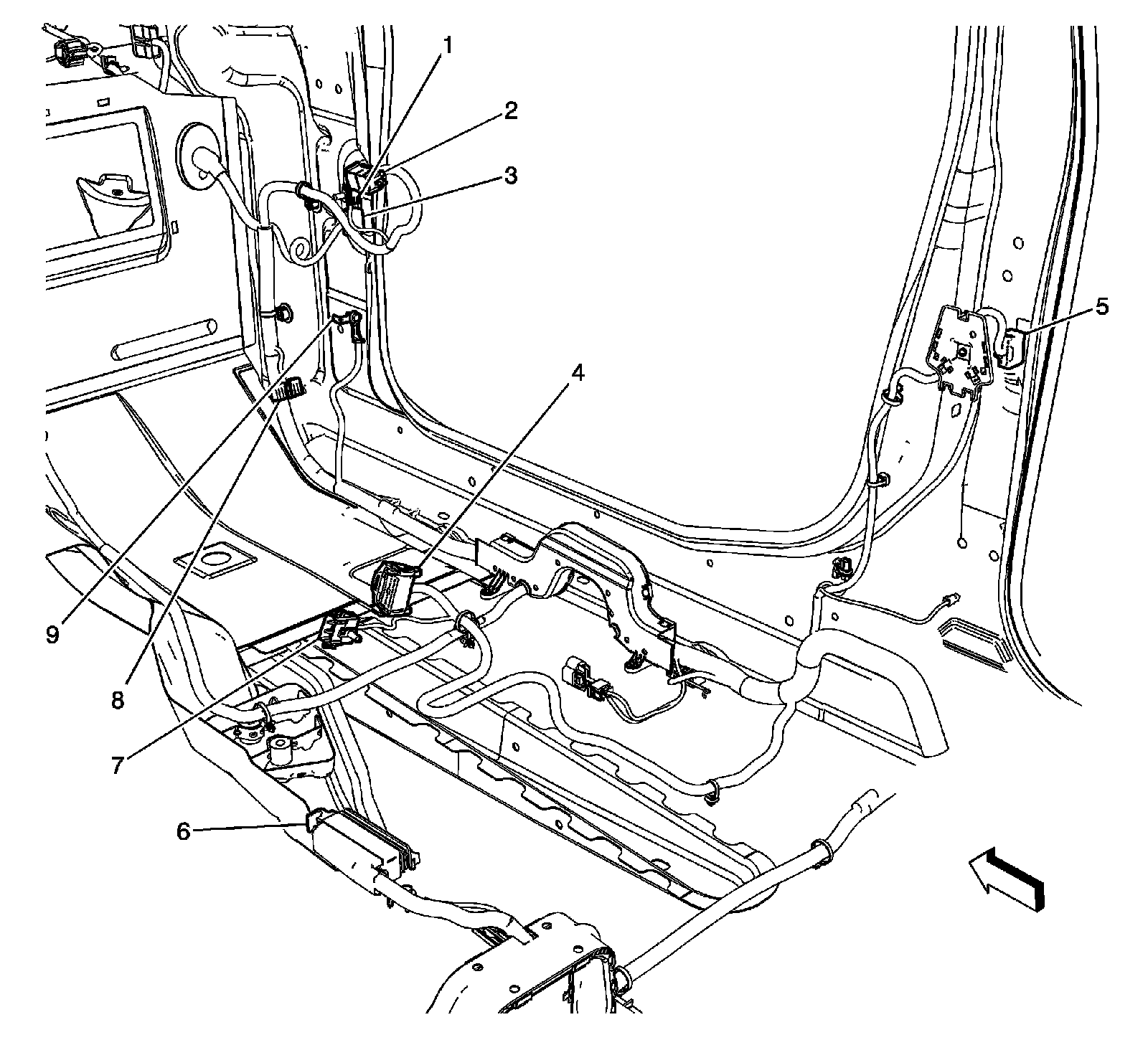 1
2
3
5
4
9
8
7
6