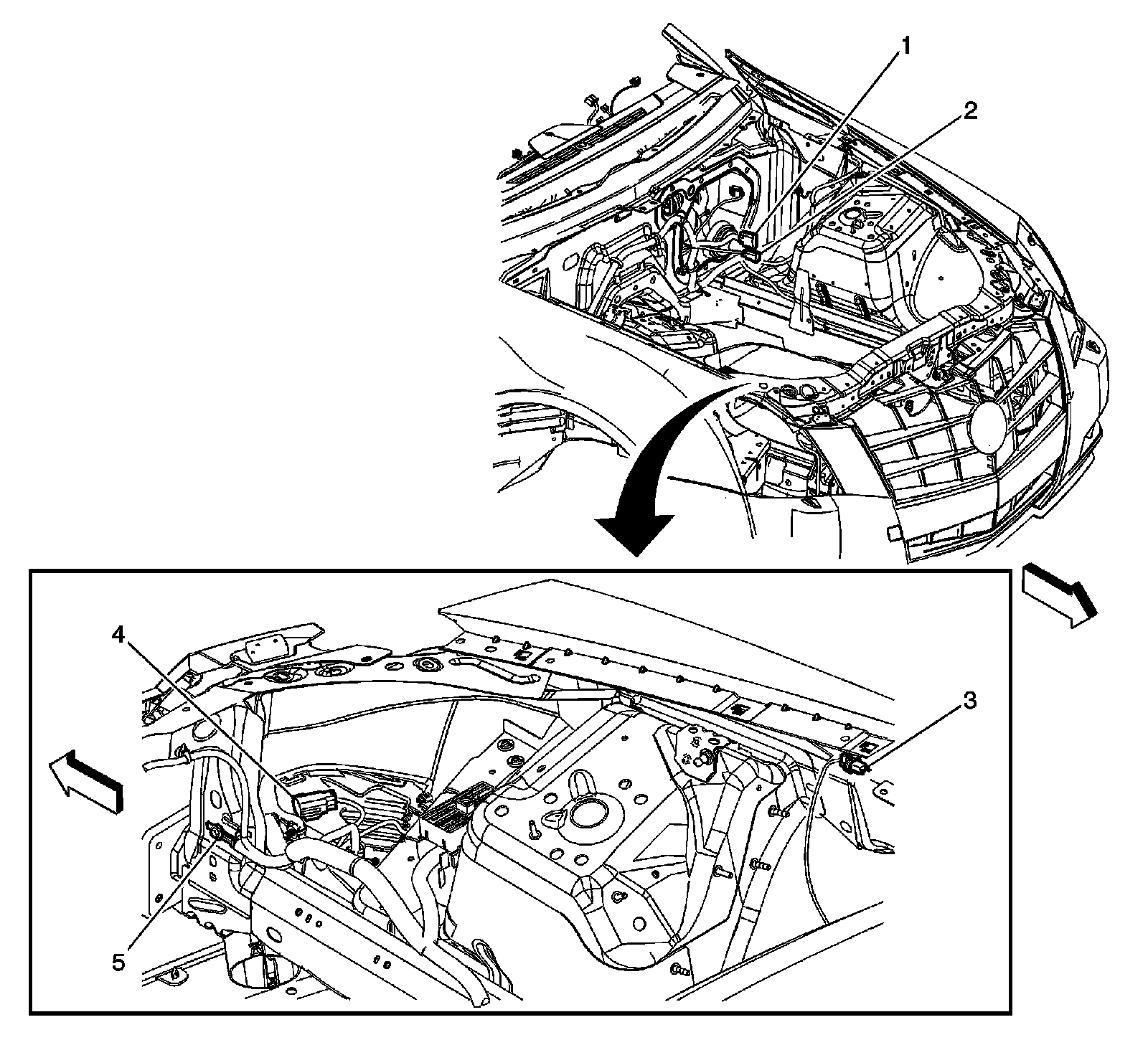 1
2
4
3
5