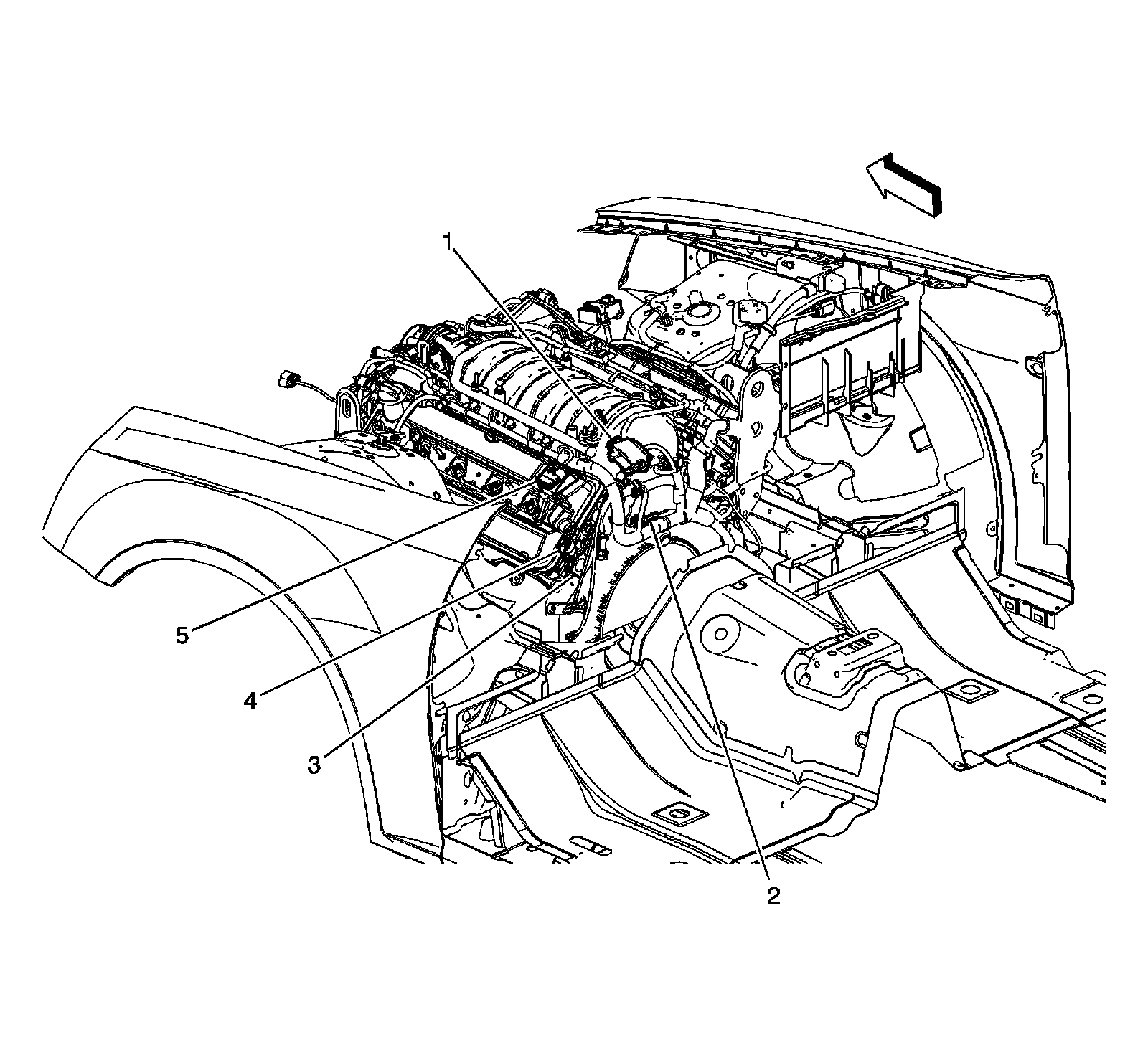 1
5
4
3
2