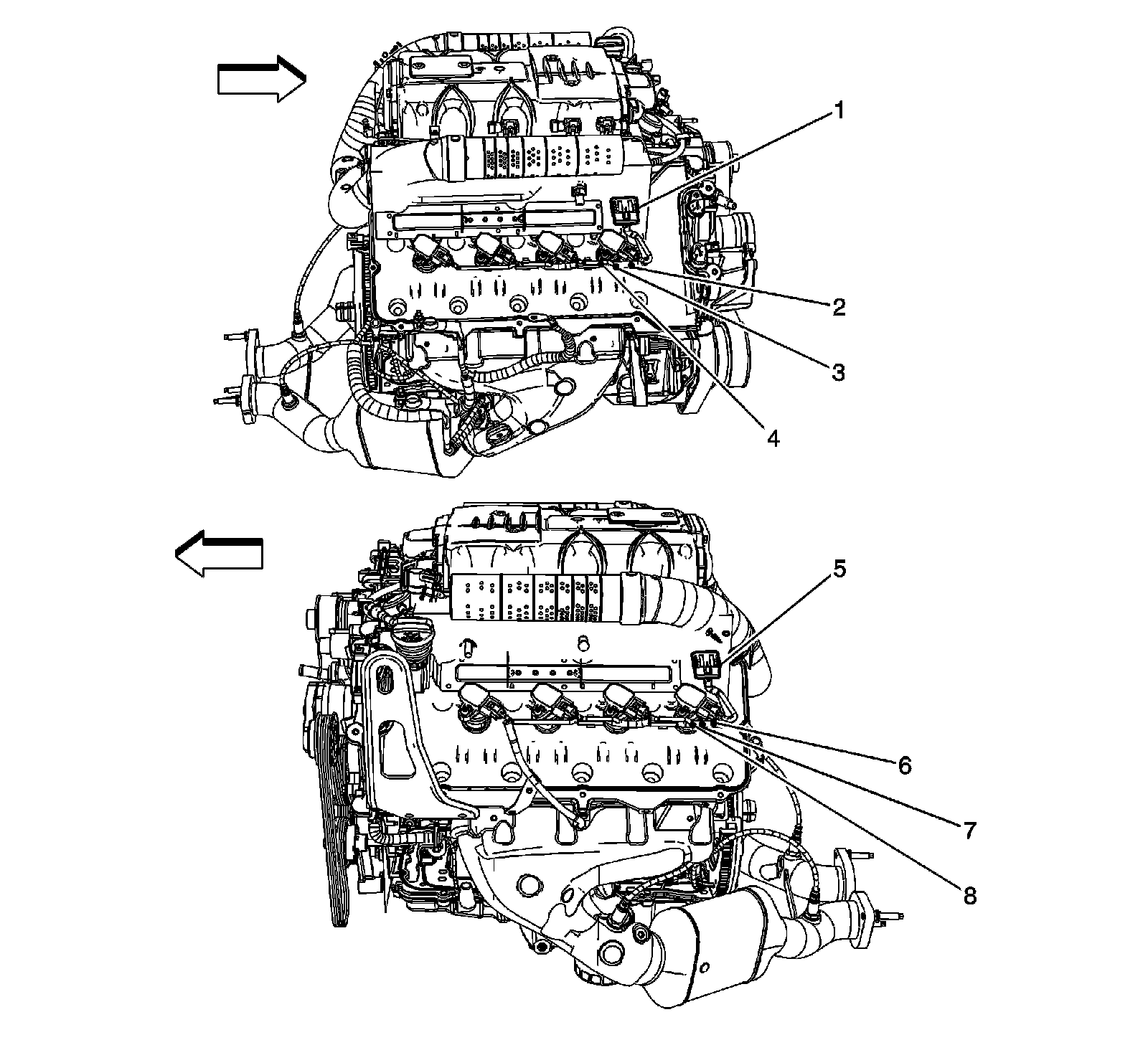 1
2
3
4
5
6
7
8