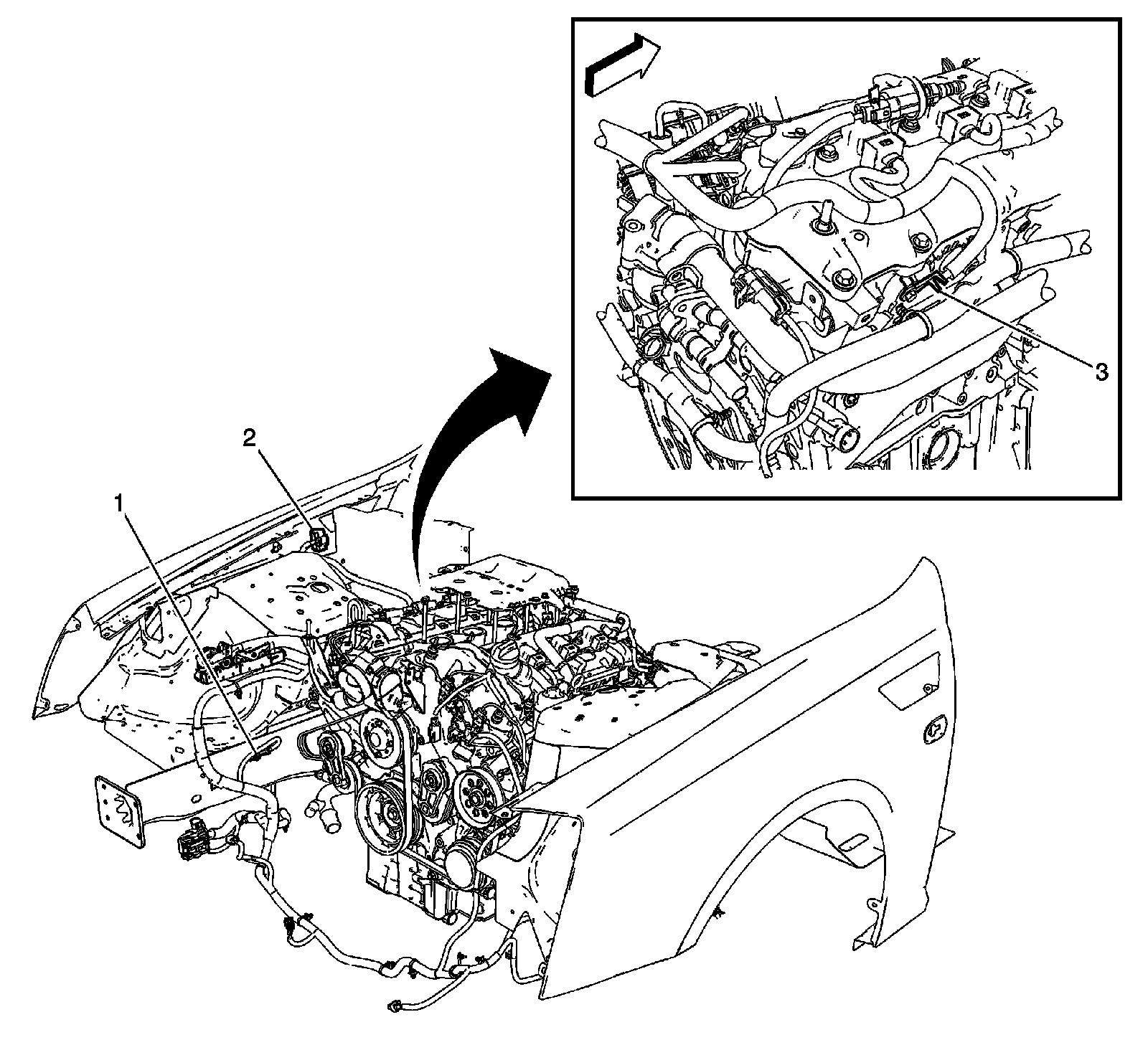 3

2

1