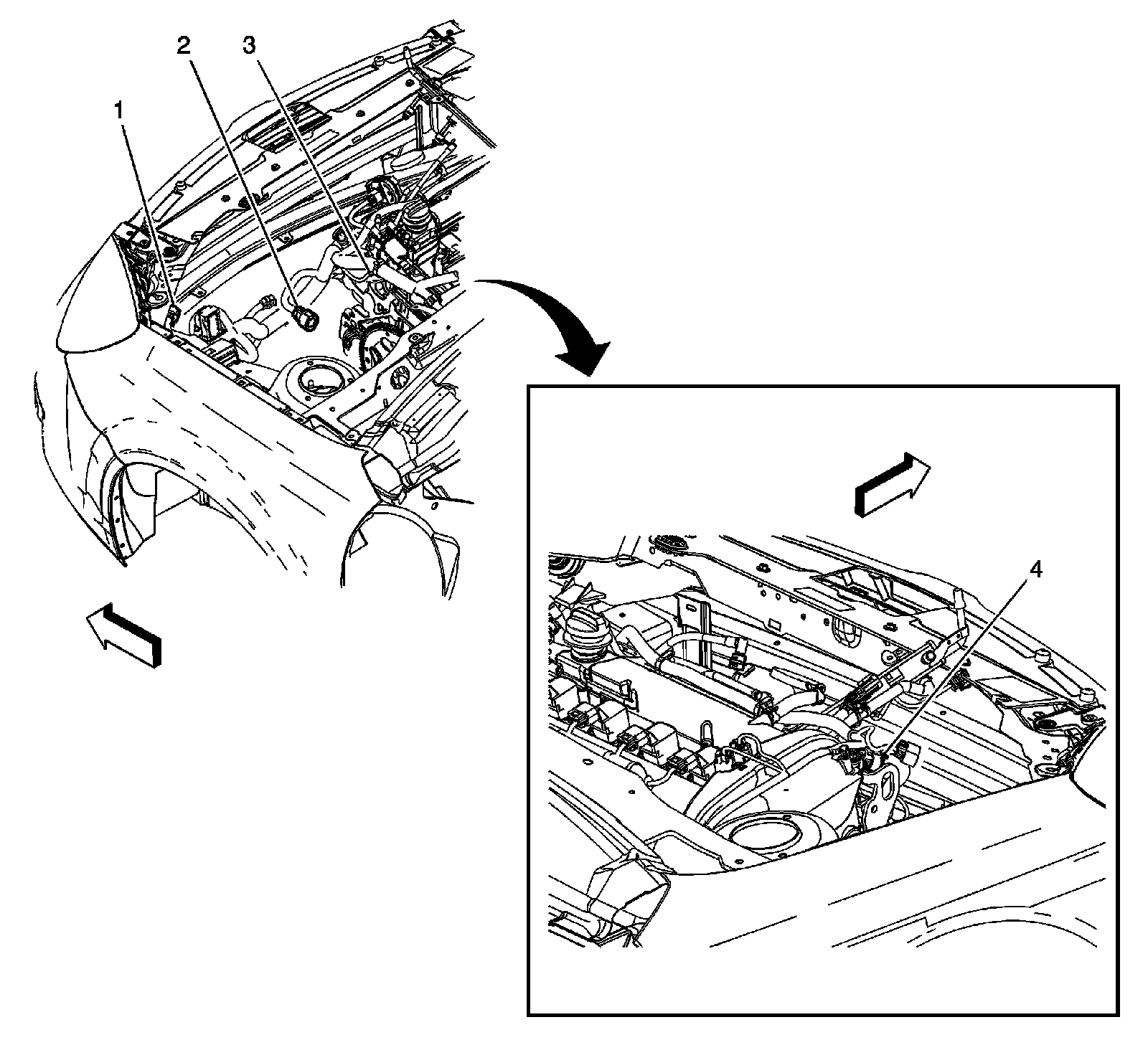 2
3
1
4