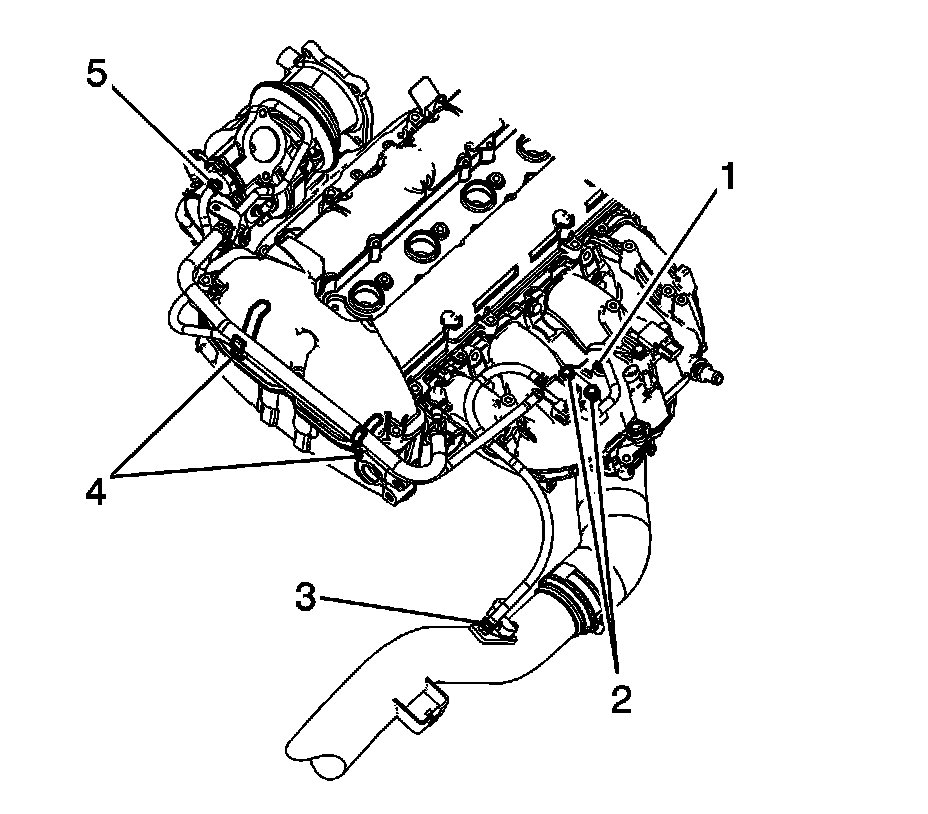 5
1
4
3
2